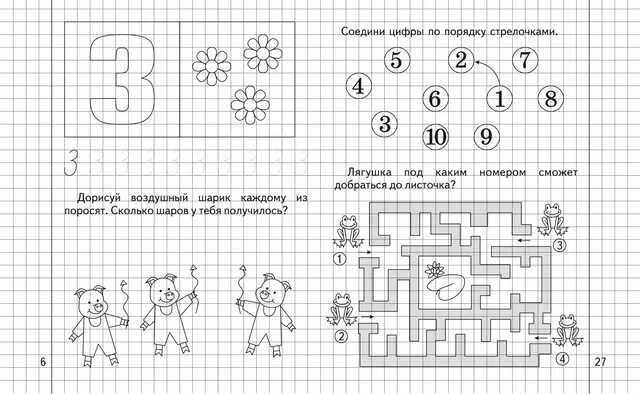 3

3 3 3 3 3 3 3 3 3 3

Дорисуй воздушный шарик каждому из поросят. Сколько шаров у тебя получилось?

6

Соедини цифры по порядку стрелочками.

5 2 7
4 6 1 8
3
10 9

Лягушка под каким номером сможет добраться до листочка?

1
2
3
4

27