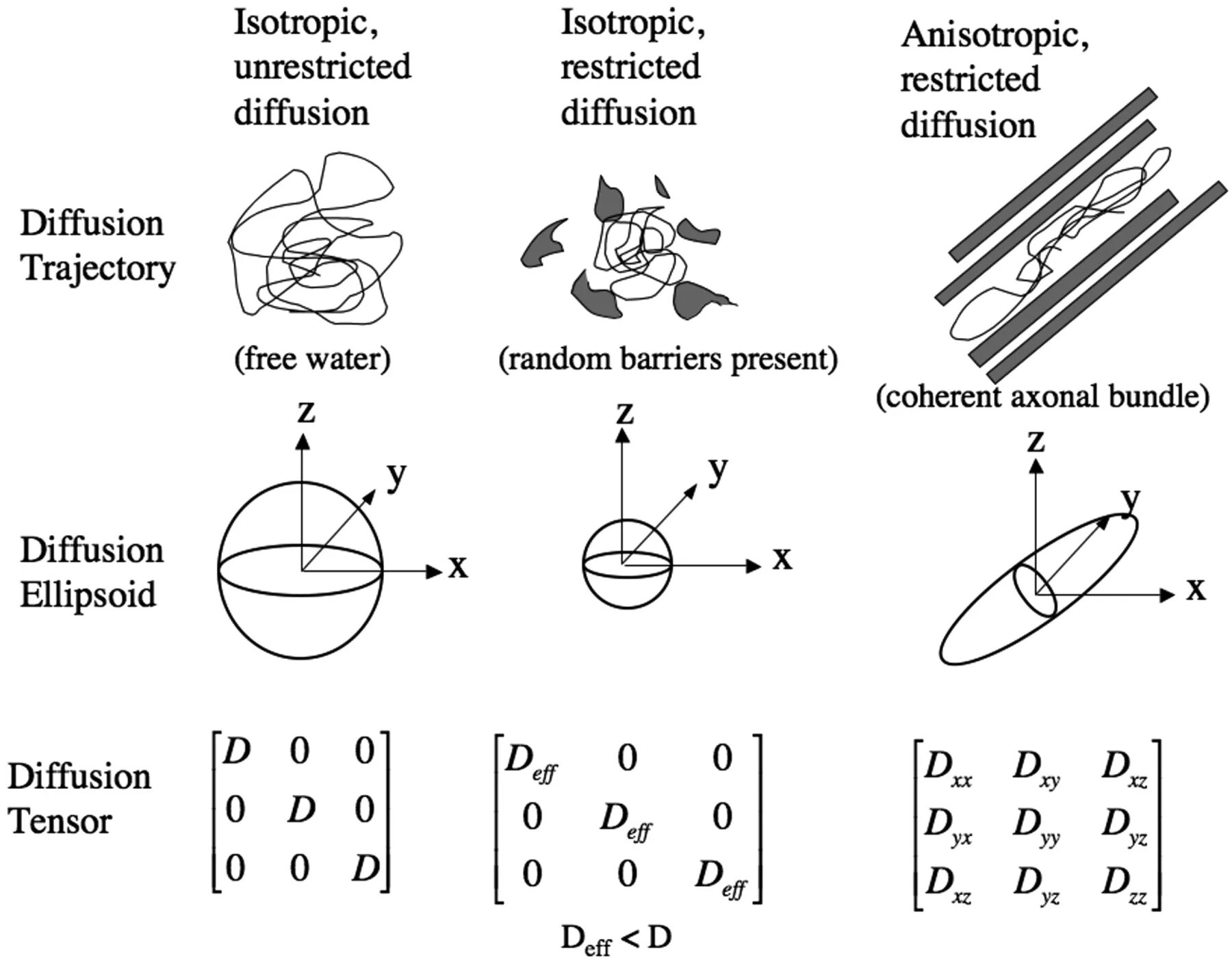 Isotropic, unrestricted diffusion

Isotropic, restricted diffusion

Anisotropic, restricted diffusion

Diffusion Trajectory

(free water)

(random barriers present)

(coherent axonal bundle)

Diffusion Ellipsoid

z
y
x

z
y
x

z
y
x

Diffusion Tensor

$\begin{bmatrix} D & 0 & 0 \\ 0 & D & 0 \\ 0 & 0 & D \end{bmatrix}$

$\begin{bmatrix} D_{eff} & 0 & 0 \\ 0 & D_{eff} & 0 \\ 0 & 0 & D_{eff} \end{bmatrix}$

$D_{eff} < D$

$\begin{bmatrix} D_{xx} & D_{xy} & D_{xz} \\ D_{yx} & D_{yy} & D_{yz} \\ D_{xz} & D_{yz} & D_{zz} \end{bmatrix}$