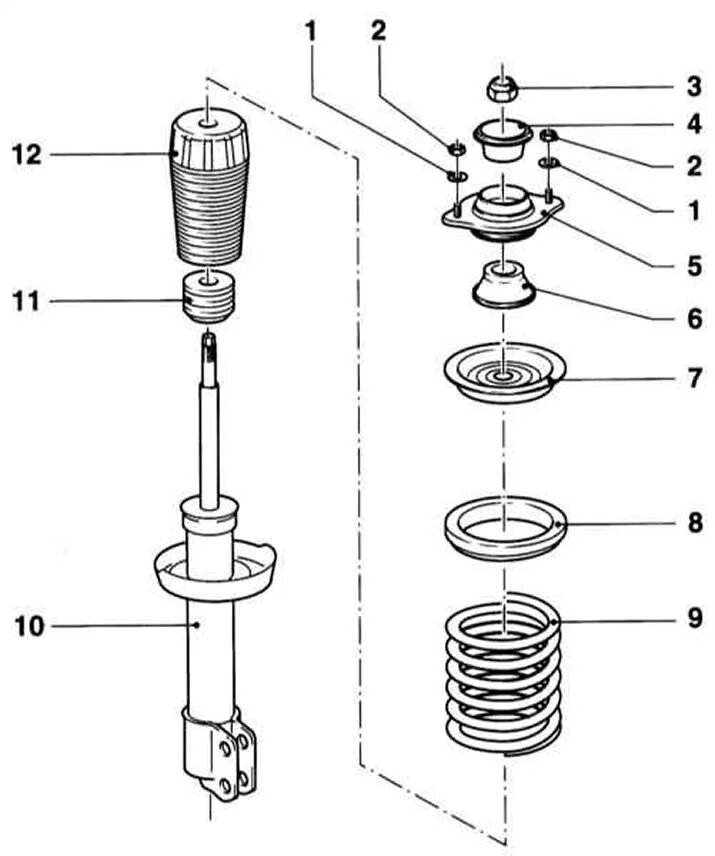 1
2
3
4
2
1
5
6
7
8
9
12
11
10