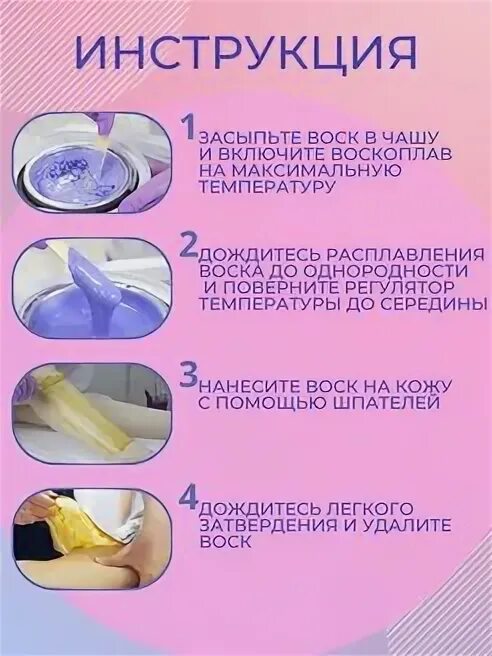 ИНСТРУКЦИЯ

1 ЗАСЫПЬТЕ ВОСК В ЧАШУ И ВКЛЮЧИТЕ ВОСКОПЛАВ НА МАКСИМАЛЬНУЮ ТЕМПЕРАТУРУ

2 ДОЖДИТЕСЬ РАСПЛАВЛЕНИЯ ВОСКА ДО ОДНОРОДНОСТИ И ПОВЕРНИТЕ РЕГУЛЯТОР ТЕМПЕРАТУРЫ ДО СЕРЕДИНЫ

3 НАНЕСИТЕ ВОСК НА КОЖУ С ПОМОЩЬЮ ШПАТЕЛЕЙ

4 ДОЖДИТЕСЬ ЛЕГКОГО ЗАТВЕРДЕНИЯ И УДАЛИТЕ ВОСК