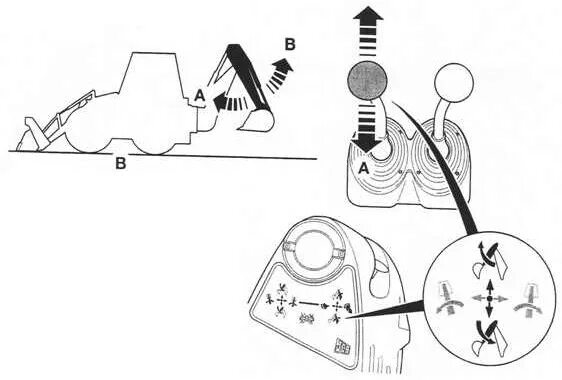 B
A
B
A