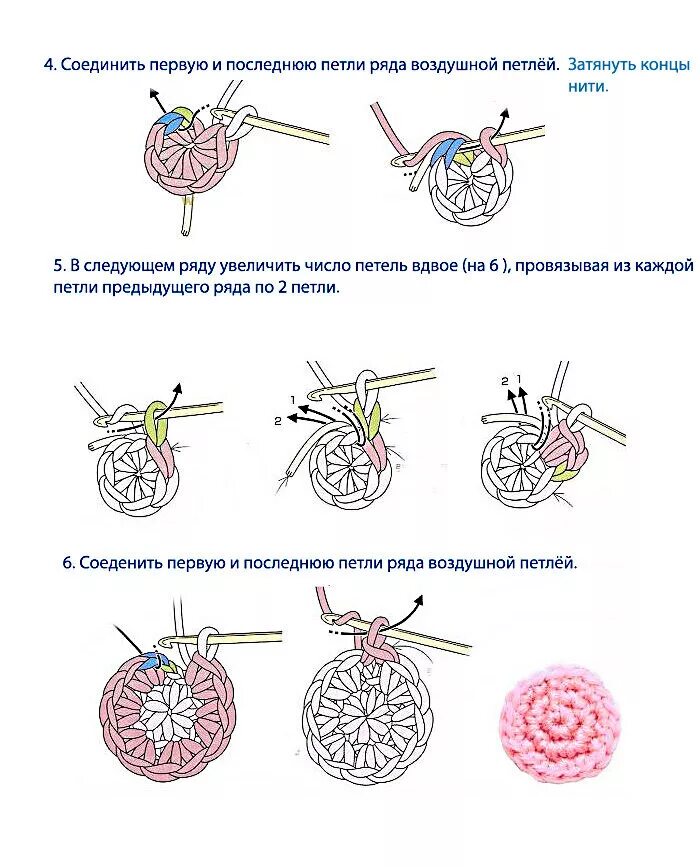 4. Соединить первую и последнюю петли ряда воздушной петлёй.

Затянуть концы нити.

5. В следующем ряду увеличить число петель вдвое (на 6 ), провязывая из каждой петли предыдущего ряда по 2 петли.

1
2

2 1

6. Соеденить первую и последнюю петли ряда воздушной петлёй.