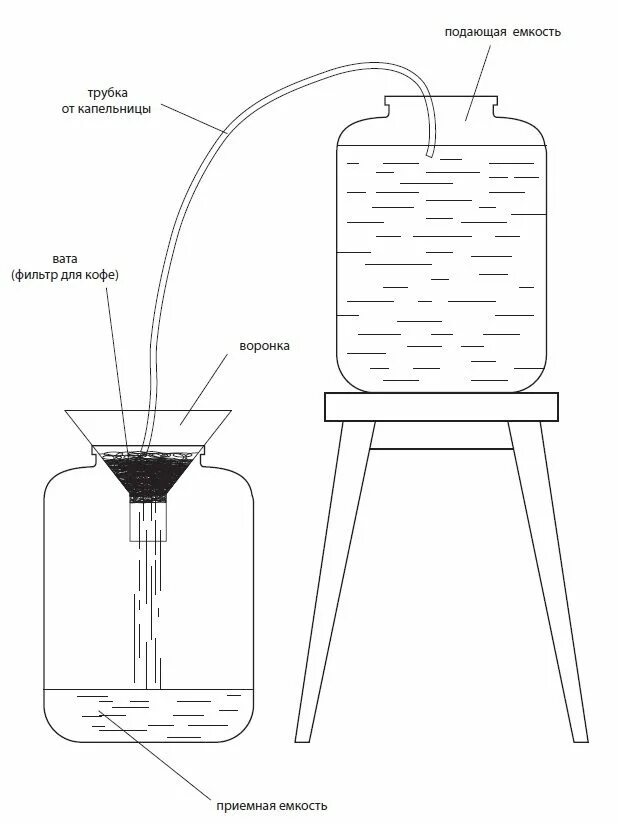 подающая емкость

трубка
от капельницы

вата
(фильтр для кофе)

воронка

приемная емкость