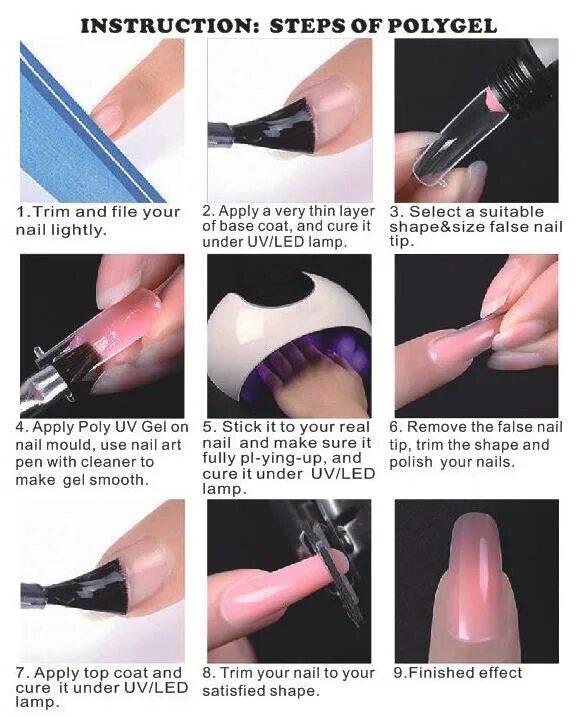 INSTRUCTION: STEPS OF POLYGEL

1.Trim and file your nail lightly.

2. Apply a very thin layer of base coat, and cure it under UV/LED lamp.

3. Select a suitable shape&size false nail tip.

4. Apply Poly UV Gel on nail mould, use nail art pen with cleaner to make gel smooth.

5. Stick it to your real nail and make sure it fully pl-ying-up, and cure it under UV/LED lamp.

6. Remove the false nail tip, trim the shape and polish your nails.

7. Apply top coat and cure it under UV/LED lamp.

8. Trim your nail to your satisfied shape.

9.Finished effect