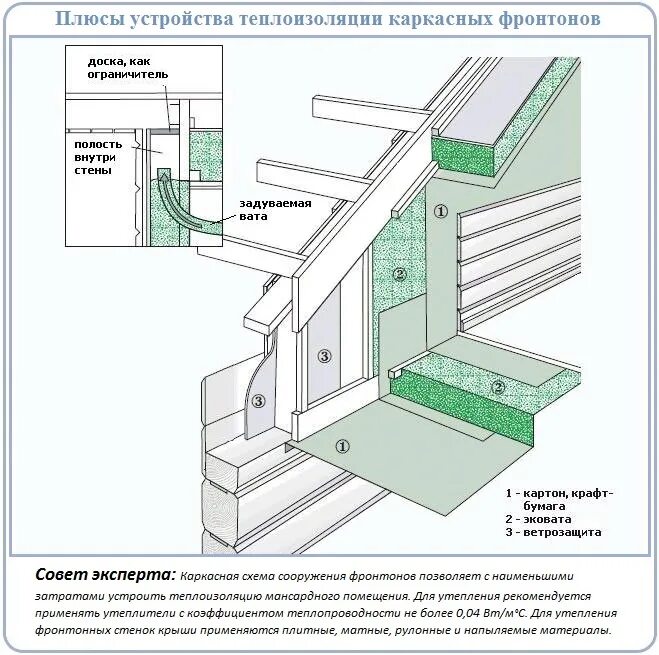 Плюсы устройства теплоизоляции каркасных фронтонов

доска, как ограничитель

полость внутри стены

задуваемая вата

①

②

③

③

②

①

1 - картон, крафт-бумага
2 - эковата
3 - ветрозащита

Совет эксперта: Каркасная схема сооружения фронтонов позволяет с наименьшими затратами устроить теплоизоляцию мансардного помещения. Для утепления рекомендуется применять утеплители с коэффициентом теплопроводности не более 0,04 Вт/м°С. Для утепления фронтонных стенок крыши применяются плитные, матные, рулонные и напыляемые материалы.