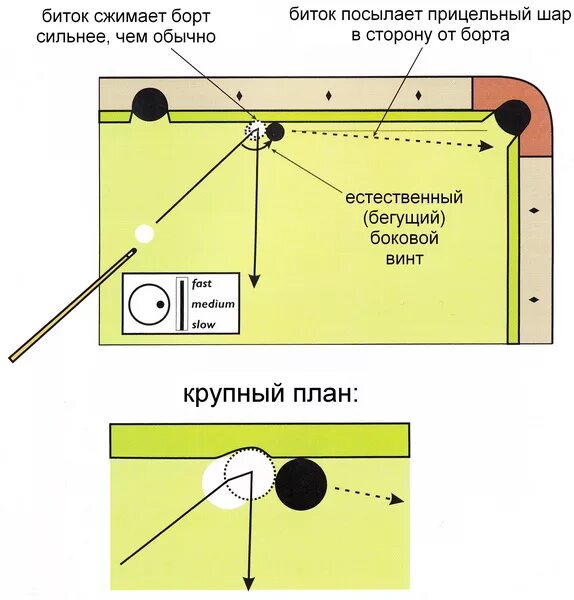 биток сжимает борт сильнее, чем обычно

биток посылает прицельный шар в сторону от борта

естественный (бегущий) боковой винт

fast
medium
slow

крупный план: