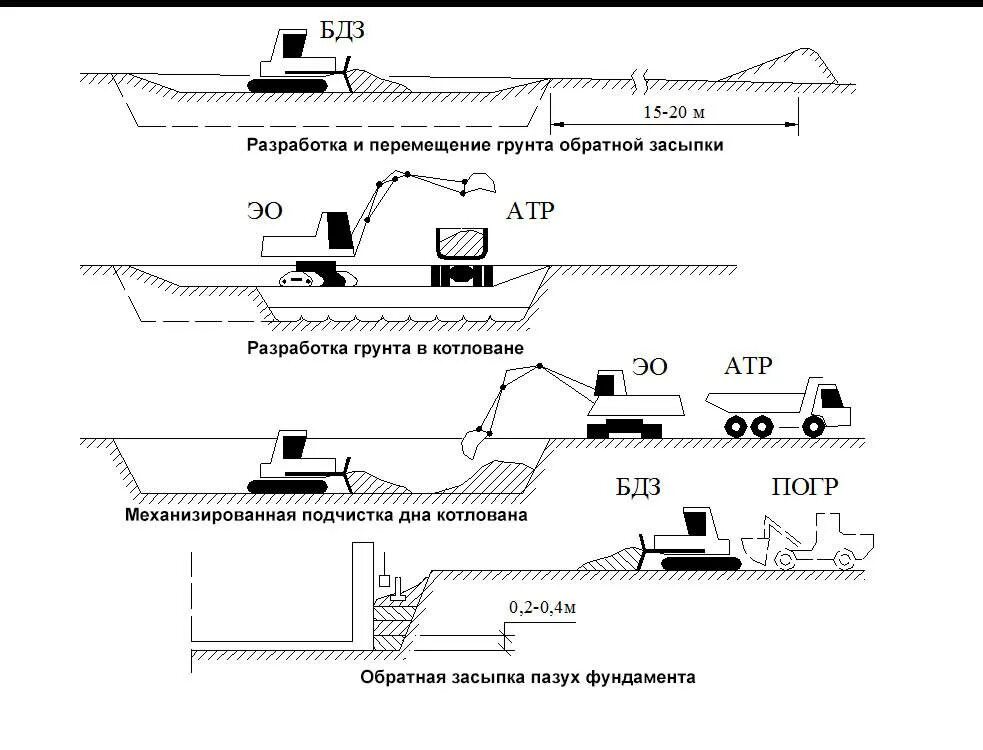 БДЗ

15-20 м

Разработка и перемещение грунта обратной засыпки

ЭО

АТР

Разработка грунта в котловане

ЭО

АТР

Механизированная подчистка дна котлована

БДЗ

ПОГР

0,2-0,4м

Обратная засыпка пазух фундамента