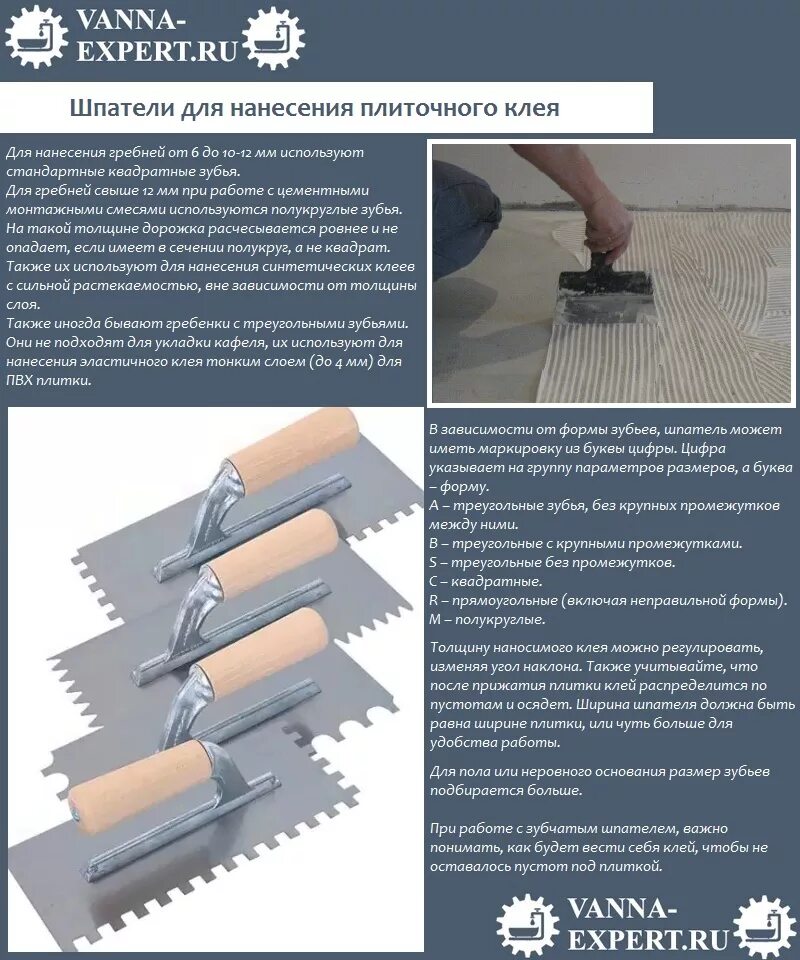 VANNA-EXPERT.RU

Шпатели для нанесения плиточного клея

Для нанесения гребней от 6 до 10-12 мм используют стандартные квадратные зубья.
Для гребней свыше 12 мм при работе с цементными монтажными смесями используются полукруглые зубья. На такой толщине дорожка расчесывается ровнее и не опадает, если имеет в сечении полукруг, а не квадрат. Также их используют для нанесения синтетических клеев с сильной растекаемостью, вне зависимости от толщины слоя.
Также иногда бывают гребенки с треугольными зубьями. Они не подходят для укладки кафеля, их используют для нанесения эластичного клея тонким слоем (до 4 мм) для ПВХ плитки.

В зависимости от формы зубьев, шпатель может иметь маркировку из буквы цифры. Цифра указывает на группу параметров размеров, а буква – форму.
А – треугольные зубья, без крупных промежутков между ними.
В – треугольные с крупными промежутками.
S – треугольные без промежутков.
С – квадратные.
R – прямоугольные (включая неправильной формы).
М – полукруглые.

Толщину наносимого клея можно регулировать, изменяя угол наклона. Также учитывайте, что после прижатия плитки клей распределится по пустотам и осядет. Ширина шпателя должна быть равна ширине плитки, или чуть больше для удобства работы.

Для пола или неровного основания размер зубьев подбирается больше.

При работе с зубчатым шпателем, важно понимать, как будет вести себя клей, чтобы не оставалось пустот под плиткой.

VANNA-EXPERT.RU