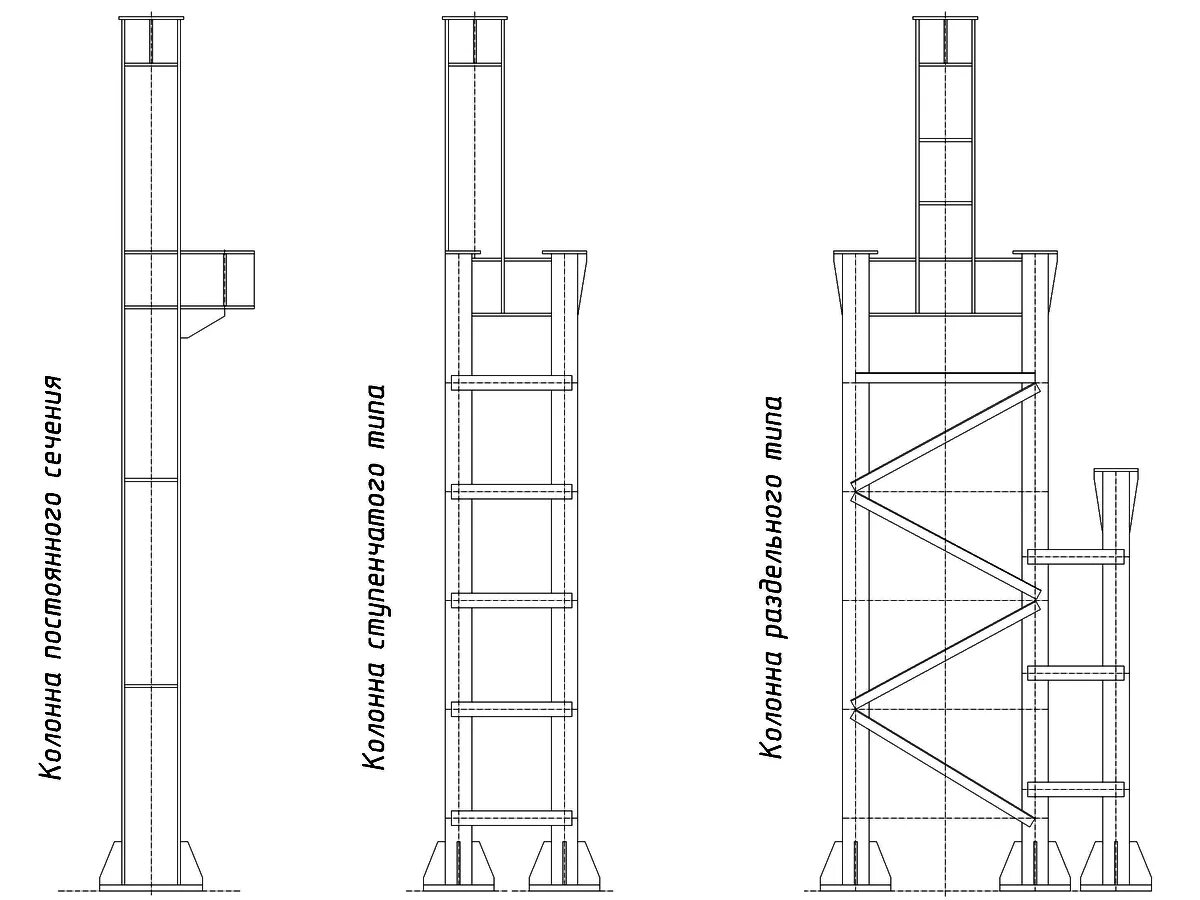 Колонна постоянного сечения

Колонна ступенчатого типа

Колонна раздельного типа