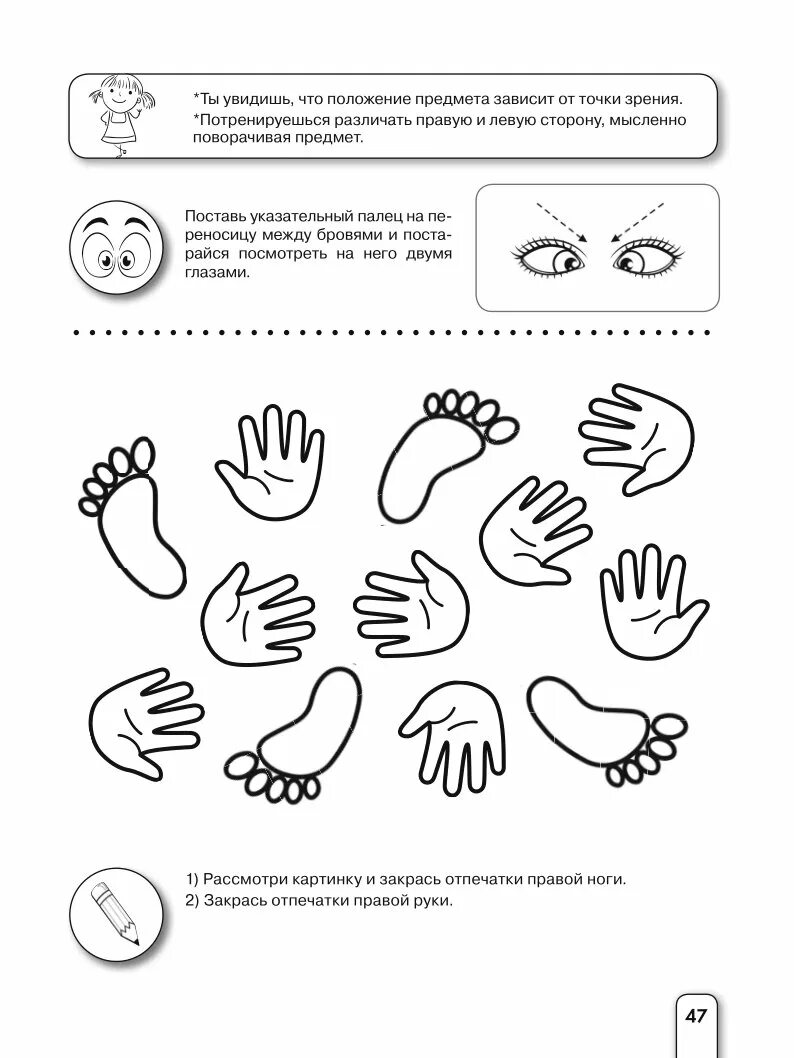 *Ты увидишь, что положение предмета зависит от точки зрения.
*Потренируешься различать правую и левую сторону, мысленно поворачивая предмет.

Поставь указательный палец на переносицу между бровями и постарайся посмотреть на него двумя глазами.

1) Рассмотри картинку и закрась отпечатки правой ноги.
2) Закрась отпечатки правой руки.

47