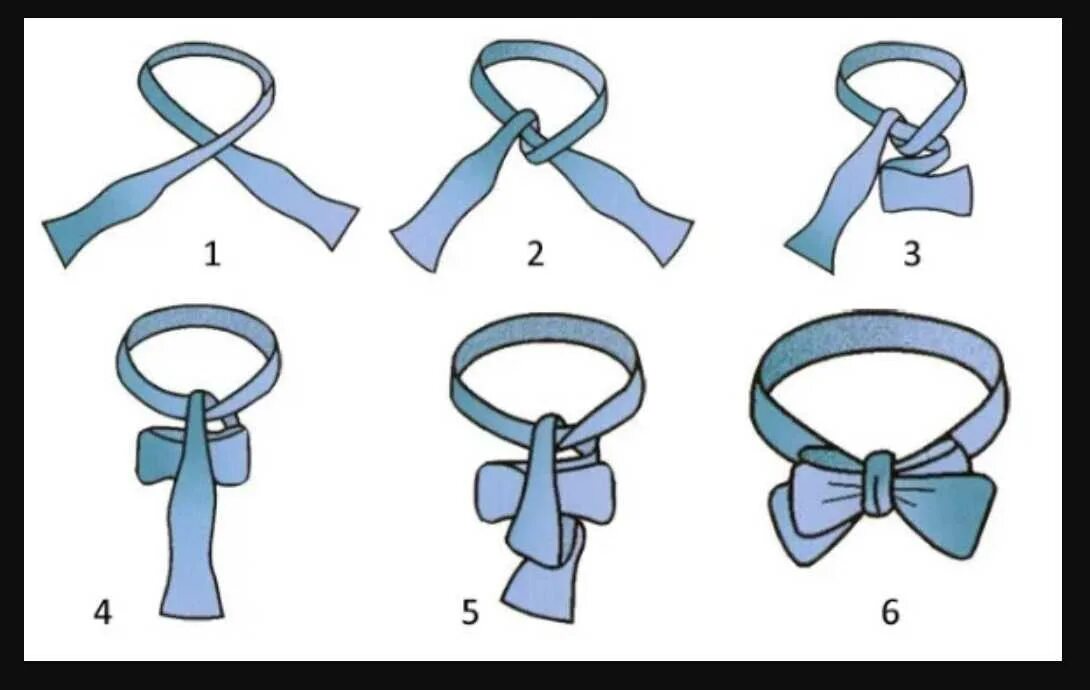 1
2
3
4
5
6