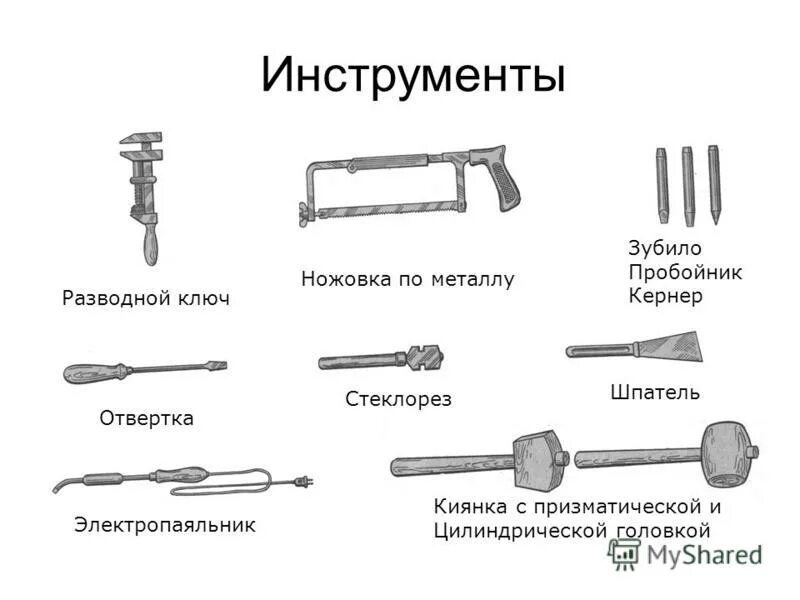 Инструменты

Разводной ключ

Ножовка по металлу

Зубило
Пробойник
Кернер

Отвертка

Стеклорез

Шпатель

Электропаяльник

Киянка с призматической и Цилиндрической головкой

MyShared