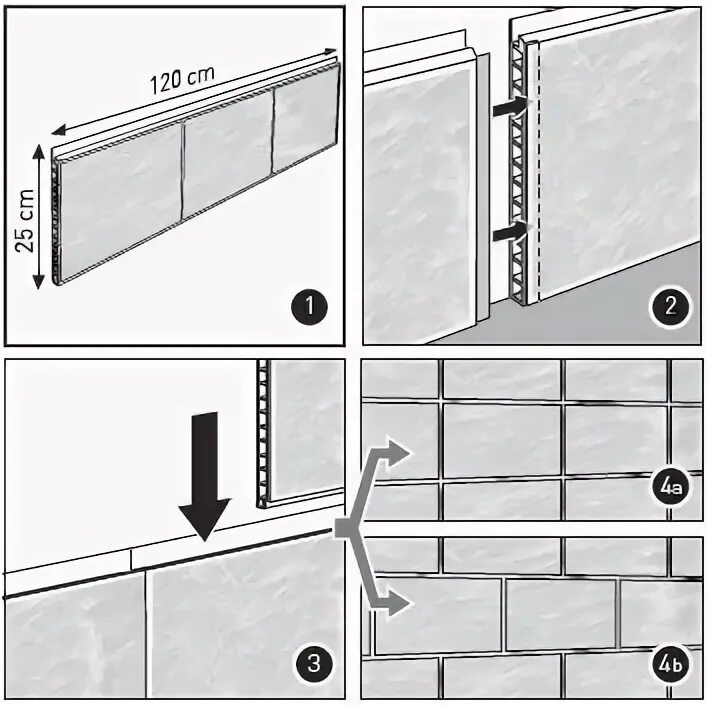 120 cm
25 cm
1
2
3
4a
4b