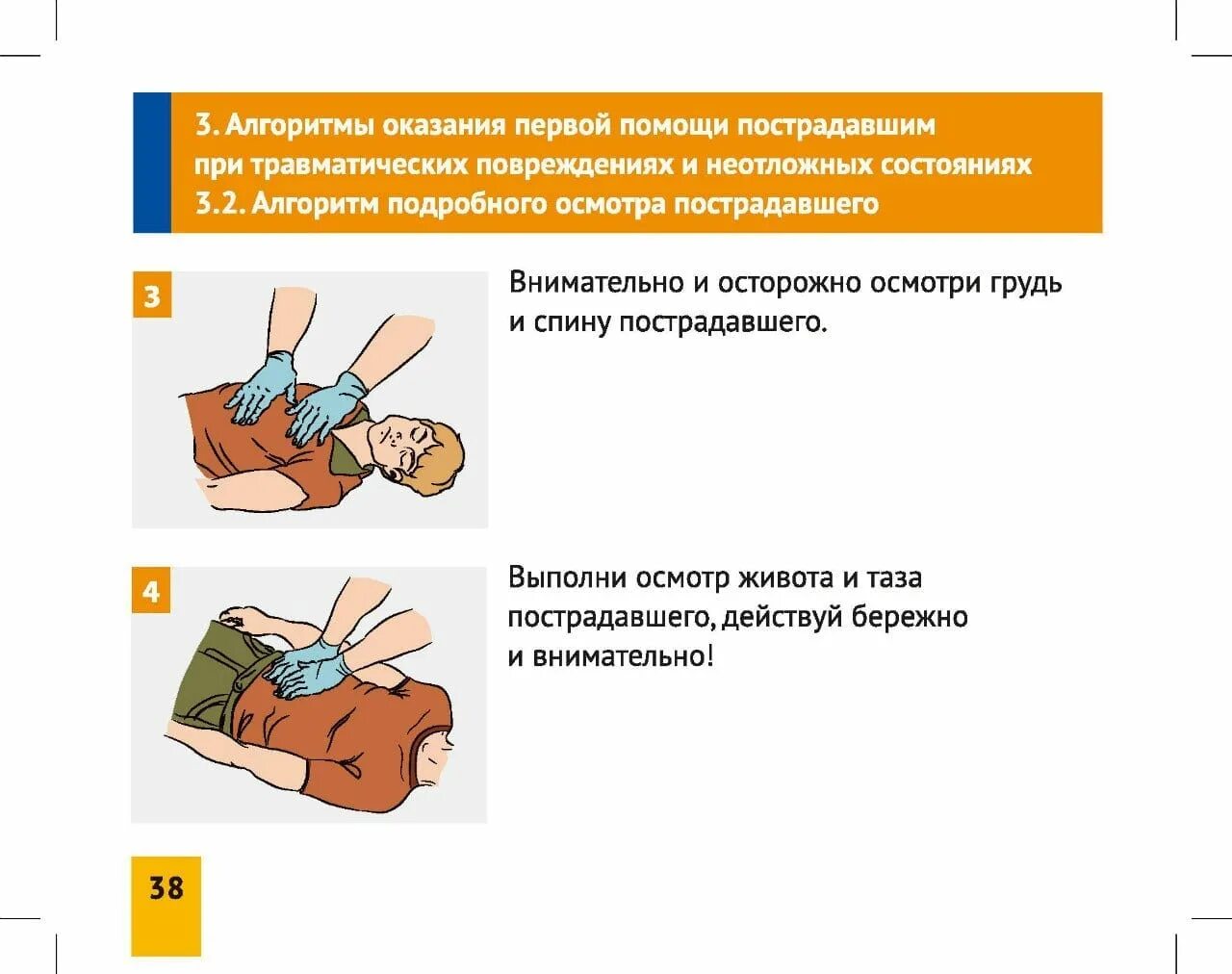 3. Алгоритмы оказания первой помощи пострадавшим при травматических повреждениях и неотложных состояниях
3.2. Алгоритм подробного осмотра пострадавшего

3

Внимательно и осторожно осмотри грудь и спину пострадавшего.

4

Выполни осмотр живота и таза пострадавшего, действуй бережно и внимательно!

38