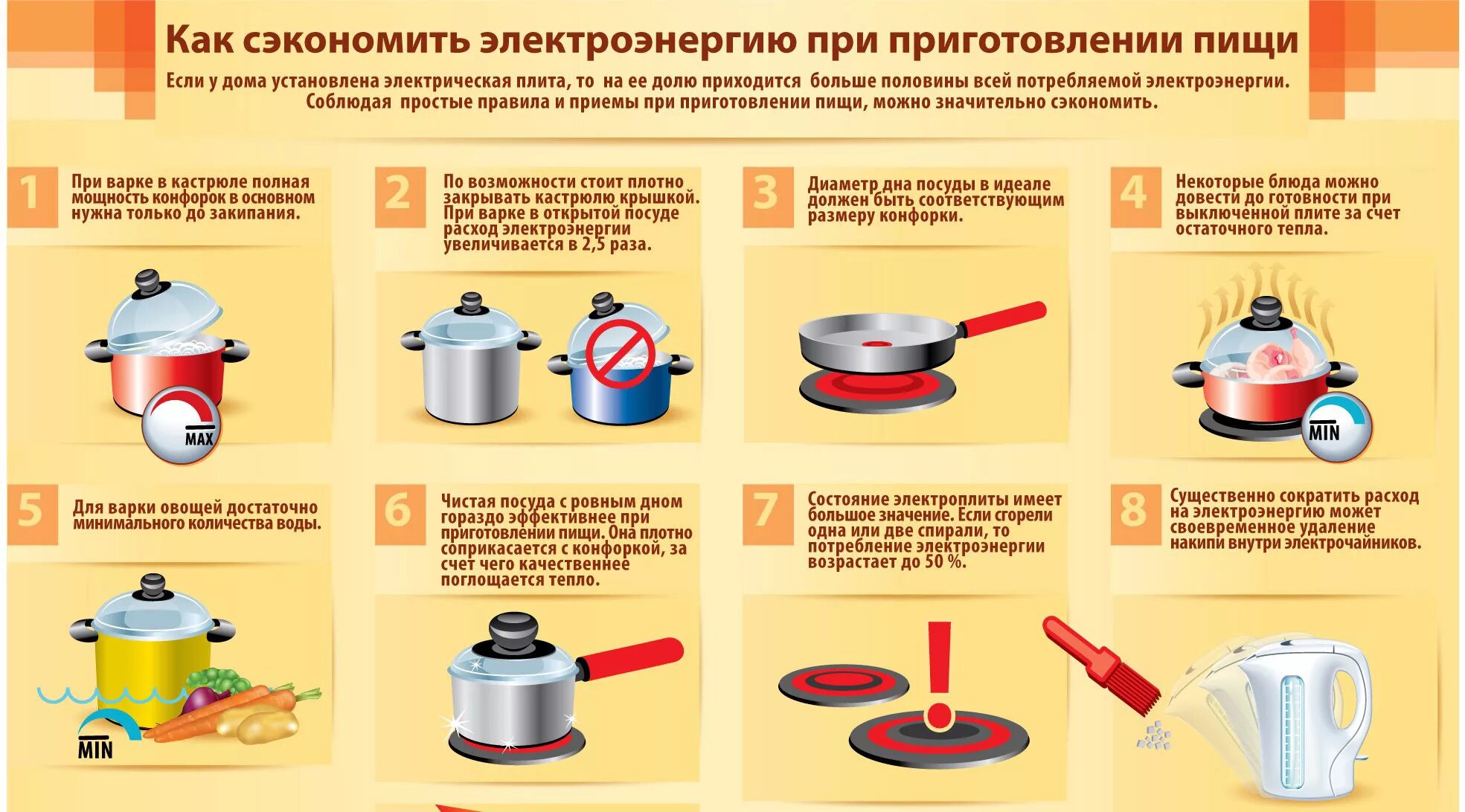 Как сэкономить электроэнергию при приготовлении пищи

Если у дома установлена электрическая плита, то на ее долю приходится больше половины всей потребляемой электроэнергии. Соблюдая простые правила и приемы при приготовлении пищи, можно значительно сэкономить.

1

При варке в кастрюле полная мощность конфорок в основном нужна только до закипания.

MAX

2

По возможности стоит плотно закрывать кастрюлю крышкой. При варке в открытой посуде расход электроэнергии увеличивается в 2,5 раза.

3

Диаметр дна посуды в идеале должен быть соответствующим размеру конфорки.

4

Некоторые блюда можно довести до готовности при выключенной плите за счет остаточного тепла.

MIN

5

Для варки овощей достаточно минимального количества воды.

MIN

6

Чистая посуда с ровным дном гораздо эффективнее при приготовлении пищи. Она плотно соприкасается с конфоркой, за счет чего качественнее поглощается тепло.

7

Состояние электроплиты имеет большое значение. Если сгорели одна или две спирали, то потребление электроэнергии возрастает до 50 %.

8

Существенно сократить расход на электроэнергию может своевременное удаление накипи внутри электрочайников.