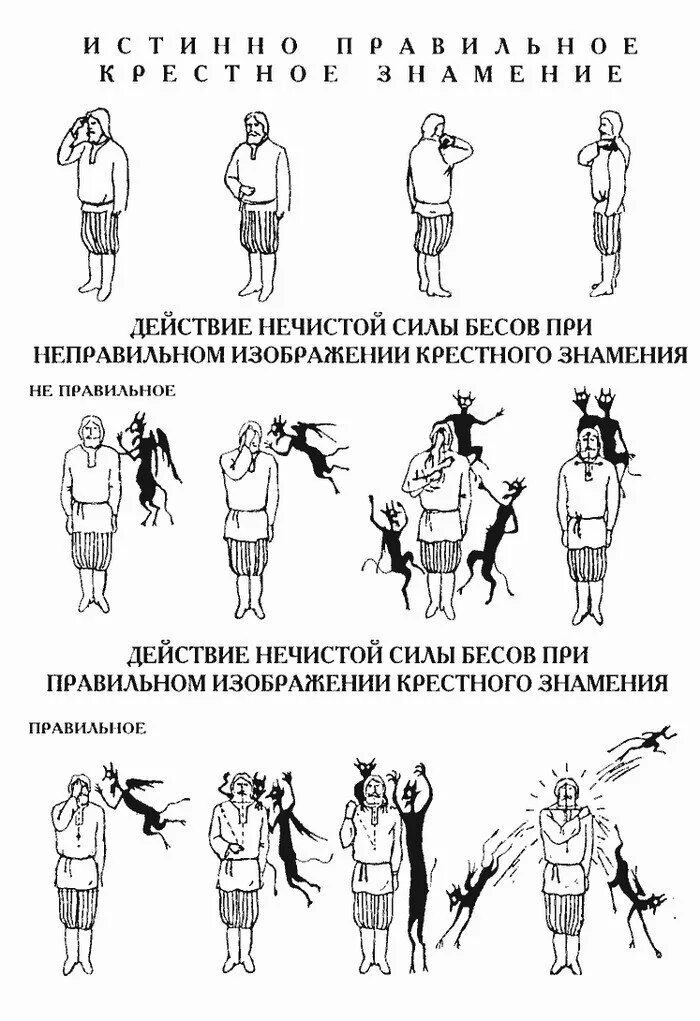 ИСТИННО ПРАВИЛЬНОЕ КРЕСТНОЕ ЗНАМЕНИЕ

ДЕЙСТВИЕ НЕЧИСТОЙ СИЛЫ БЕСОВ ПРИ НЕПРАВИЛЬНОМ ИЗОБРАЖЕНИИ КРЕСТНОГО ЗНАМЕНИЯ

НЕ ПРАВИЛЬНОЕ

ДЕЙСТВИЕ НЕЧИСТОЙ СИЛЫ БЕСОВ ПРИ ПРАВИЛЬНОМ ИЗОБРАЖЕНИИ КРЕСТНОГО ЗНАМЕНИЯ

ПРАВИЛЬНОЕ