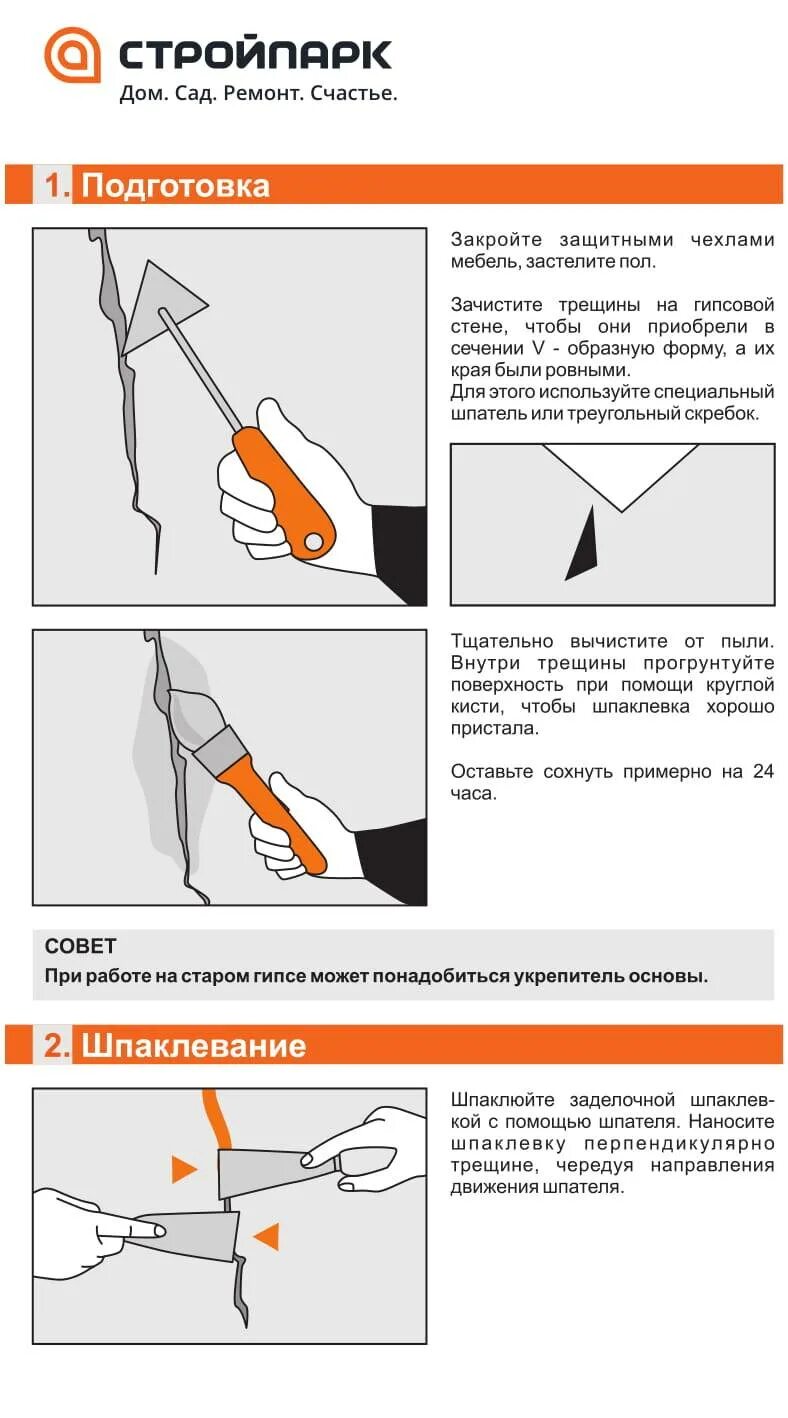 СТРОЙПАРК
Дом. Сад. Ремонт. Счастье.

1. Подготовка

Закройте защитными чехлами мебель, застелите пол.

Зачистите трещины на гипсовой стене, чтобы они приобрели в сечении V - образную форму, а их края были ровными.
Для этого используйте специальный шпатель или треугольный скребок.

Тщательно вычистите от пыли. Внутри трещины прогрунтуйте поверхность при помощи круглой кисти, чтобы шпаклевка хорошо пристала.

Оставьте сохнуть примерно на 24 часа.

СОВЕТ
При работе на старом гипсе может понадобиться укрепитель основы.

2. Шпаклевание

Шпаклюйте заделочной шпаклевкой с помощью шпателя. Наносите шпаклевку перпендикулярно трещине, чередуя направления движения шпателя.