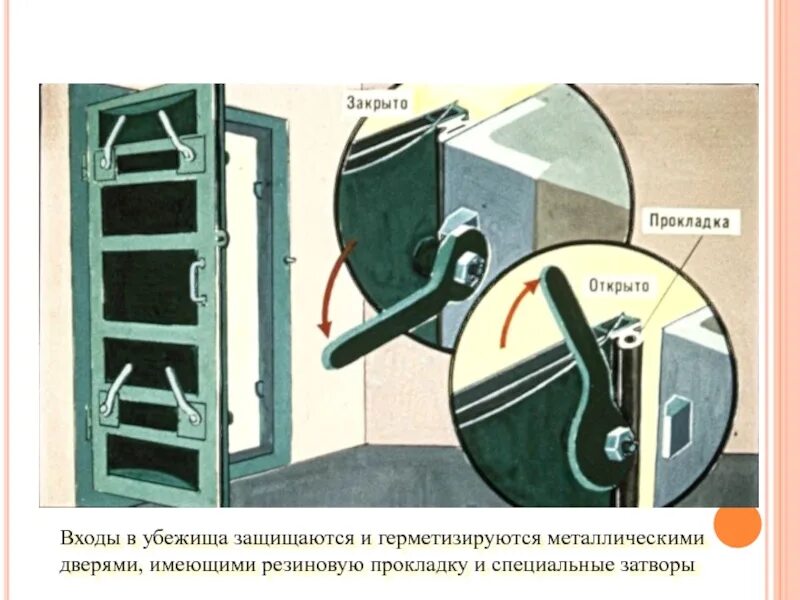 Закрыто

Прокладка

Открыто

Входы в убежища защищаются и герметизируются металлическими дверями, имеющими резиновую прокладку и специальные затворы