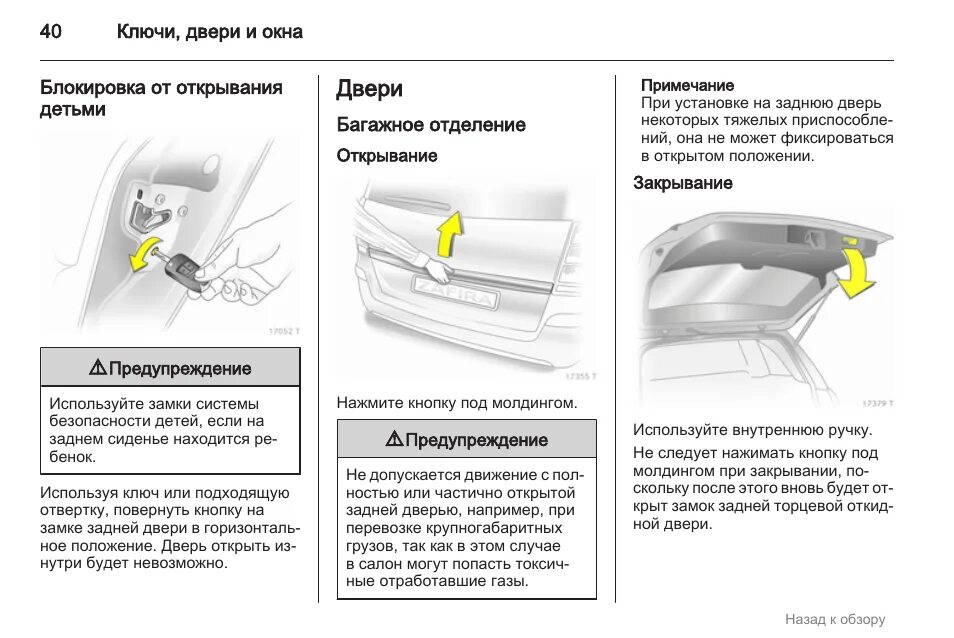 40 Ключи, двери и окна

Блокировка от открывания детьми

17052 T

⚠ Предупреждение

Используйте замки системы безопасности детей, если на заднем сиденье находится ребенок.

Используя ключ или подходящую отвертку, повернуть кнопку на замке задней двери в горизонтальное положение. Дверь открыть изнутри будет невозможно.

Двери

Багажное отделение

Открывание

ZAFIRA

17355 T

Нажмите кнопку под молдингом.

⚠ Предупреждение

Не допускается движение с полностью или частично открытой задней дверью, например, при перевозке крупногабаритных грузов, так как в этом случае в салон могут попасть токсичные отработавшие газы.

Примечание
При установке на заднюю дверь некоторых тяжелых приспособлений, она не может фиксироваться в открытом положении.

Закрывание

17379 T

Используйте внутреннюю ручку.

Не следует нажимать кнопку под молдингом при закрывании, поскольку после этого вновь будет открыт замок задней торцевой откидной двери.

Назад к обзору