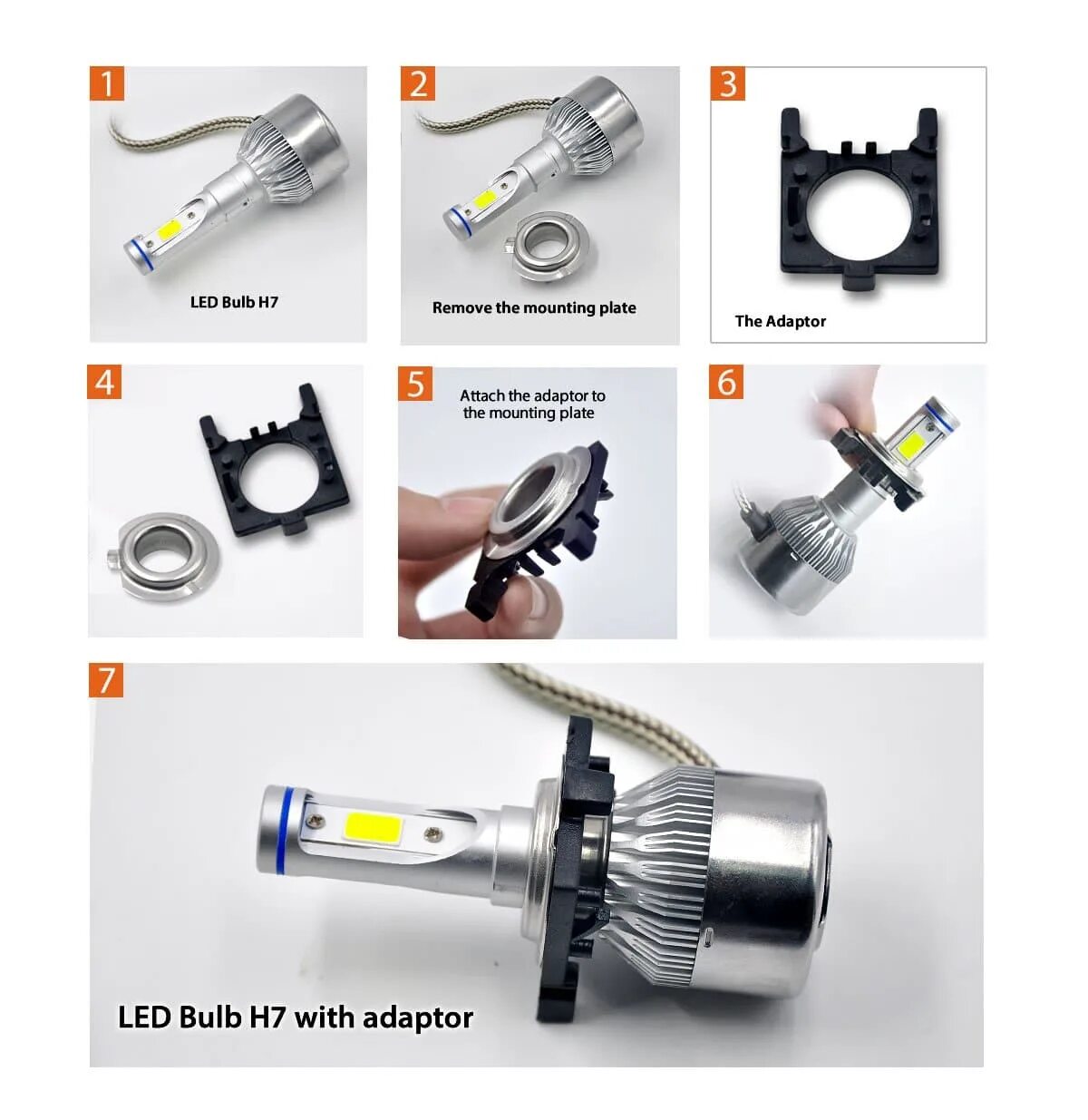 1

LED Bulb H7

2

Remove the mounting plate

3

The Adaptor

4

5

Attach the adaptor to the mounting plate

6

7

LED Bulb H7 with adaptor