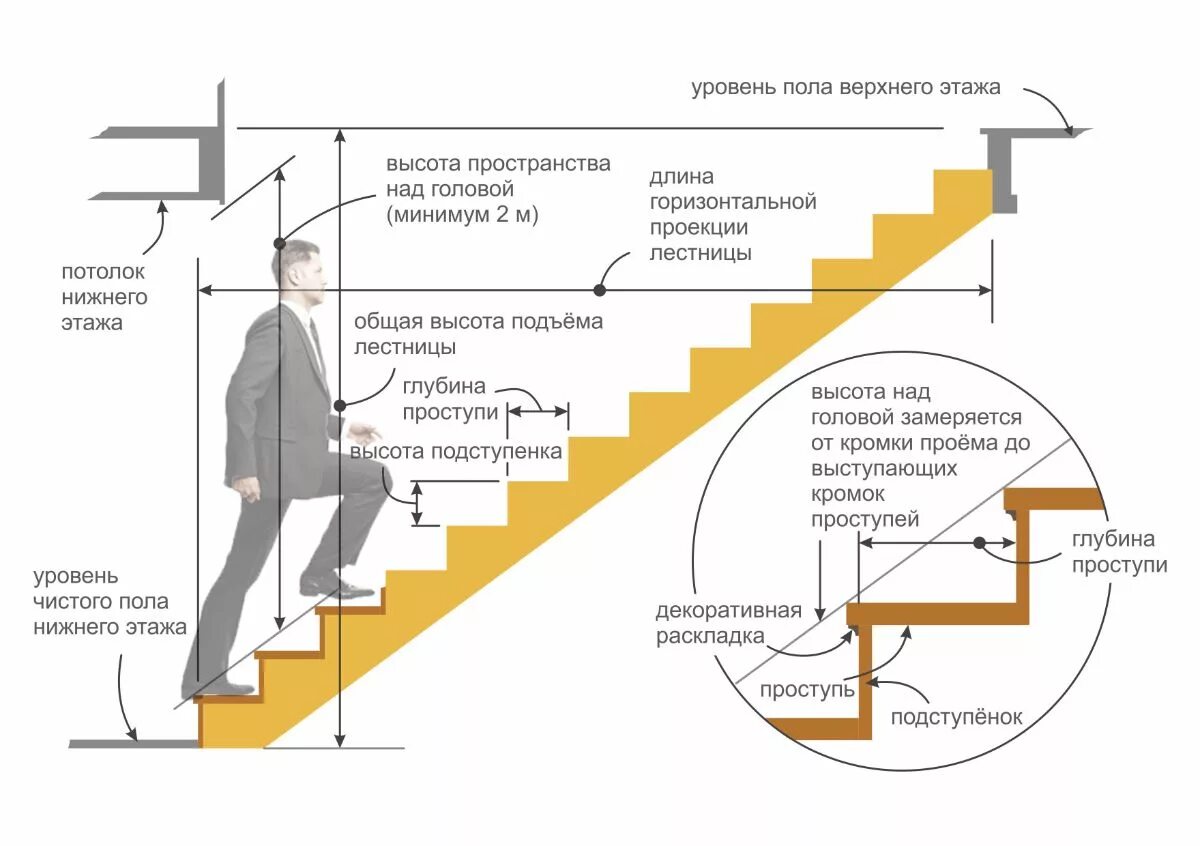 уровень пола верхнего этажа

высота пространства над головой (минимум 2 м)

длина горизонтальной проекции лестницы

потолок нижнего этажа

общая высота подъёма лестницы

глубина проступи

высота подступенка

уровень чистого пола нижнего этажа

высота над головой замеряется от кромки проёма до выступающих кромок проступей

глубина проступи

декоративная раскладка

проступь

подступёнок