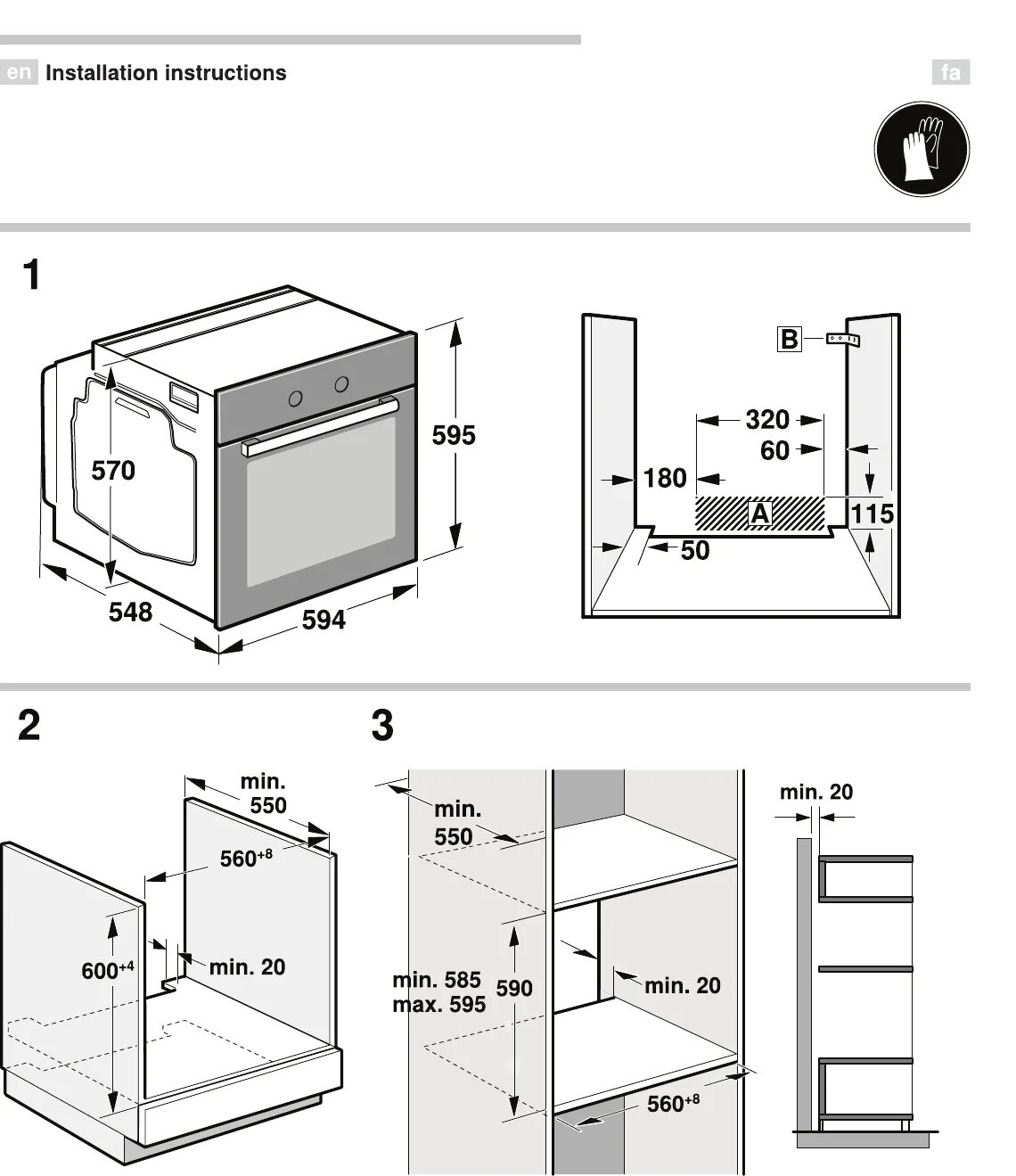 en Installation instructions

fa

1

570

595

548

594

B

320

60

180

A

115

50

2

min. 550

$560^{+8}$

$600^{+4}$

min. 20

3

min. 550

min. 585
max. 595

590

min. 20

$560^{+8}$

min. 20