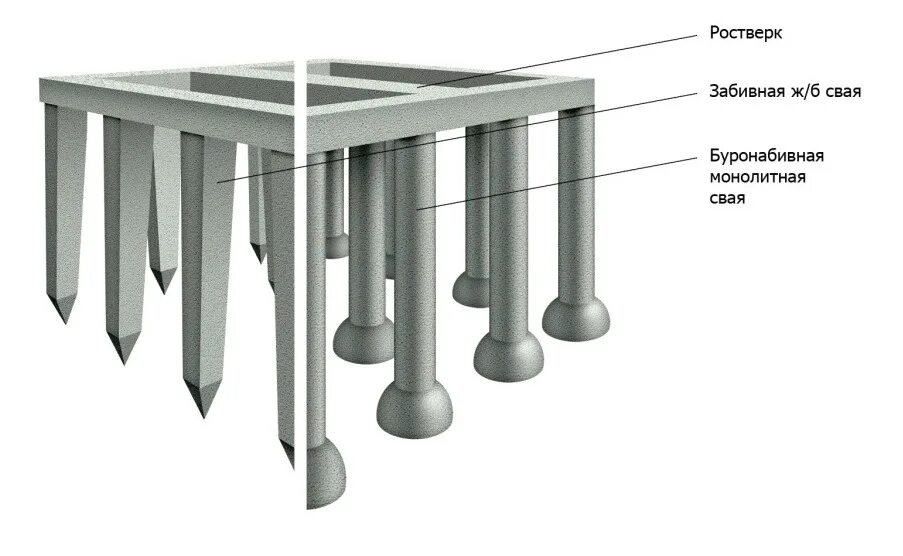 Ростверк

Забивная ж/б свая

Буронабивная монолитная свая