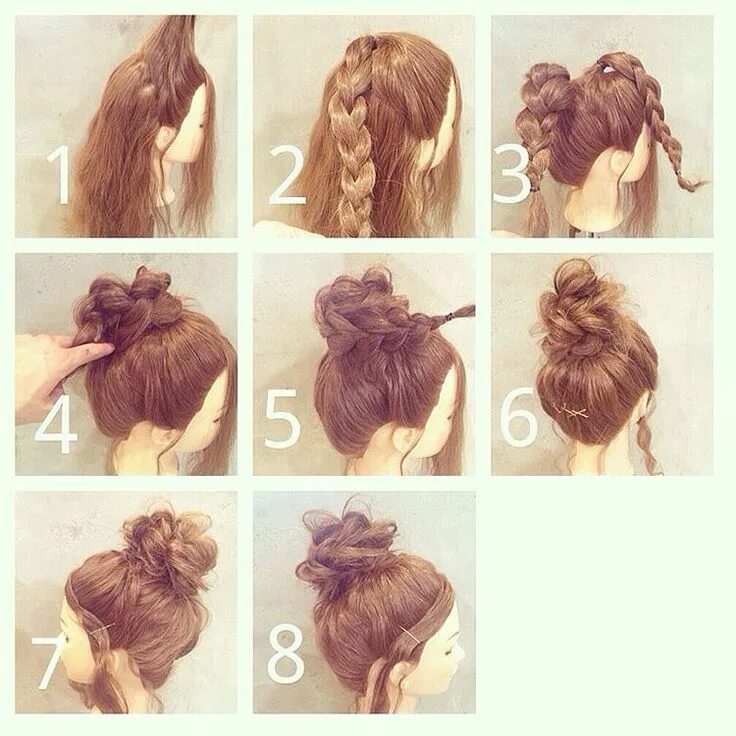 1

2

3

4

5

6

7

8