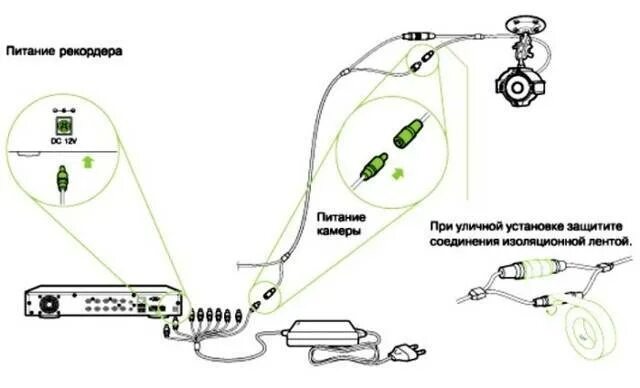 Питание рекордера

DC 12V

Питание камеры

При уличной установке защитите соединения изоляционной лентой.