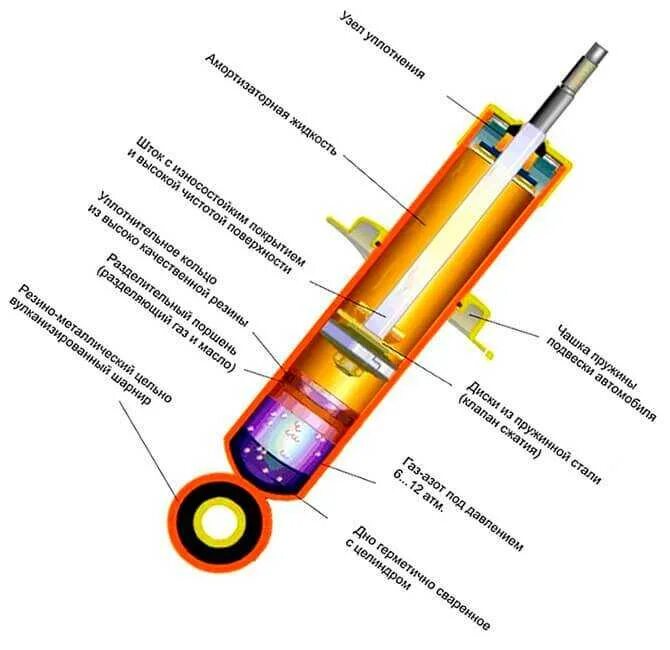 Узел уплотнения

Амортизаторная жидкость

Шток с износостойким покрытием и высокой чистотой поверхности

Уплотнительное кольцо из высоко качественной резины

Разделительный поршень (разделяющий газ и масло)

Резино-металлический цельно вулканизированный шарнир

Чашка пружины подвески автомобиля

Диски из пружинной стали (клапан сжатия)

Газ-азот под давлением 6...12 атм.

Дно герметично сваренное с целиндром