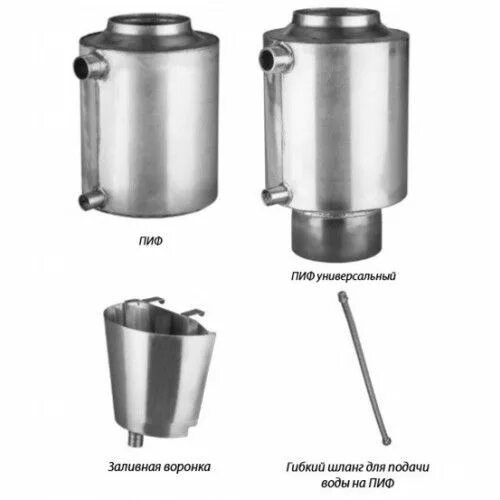 ПИФ

ПИФ универсальный

Заливная воронка

Гибкий шланг для подачи воды на ПИФ