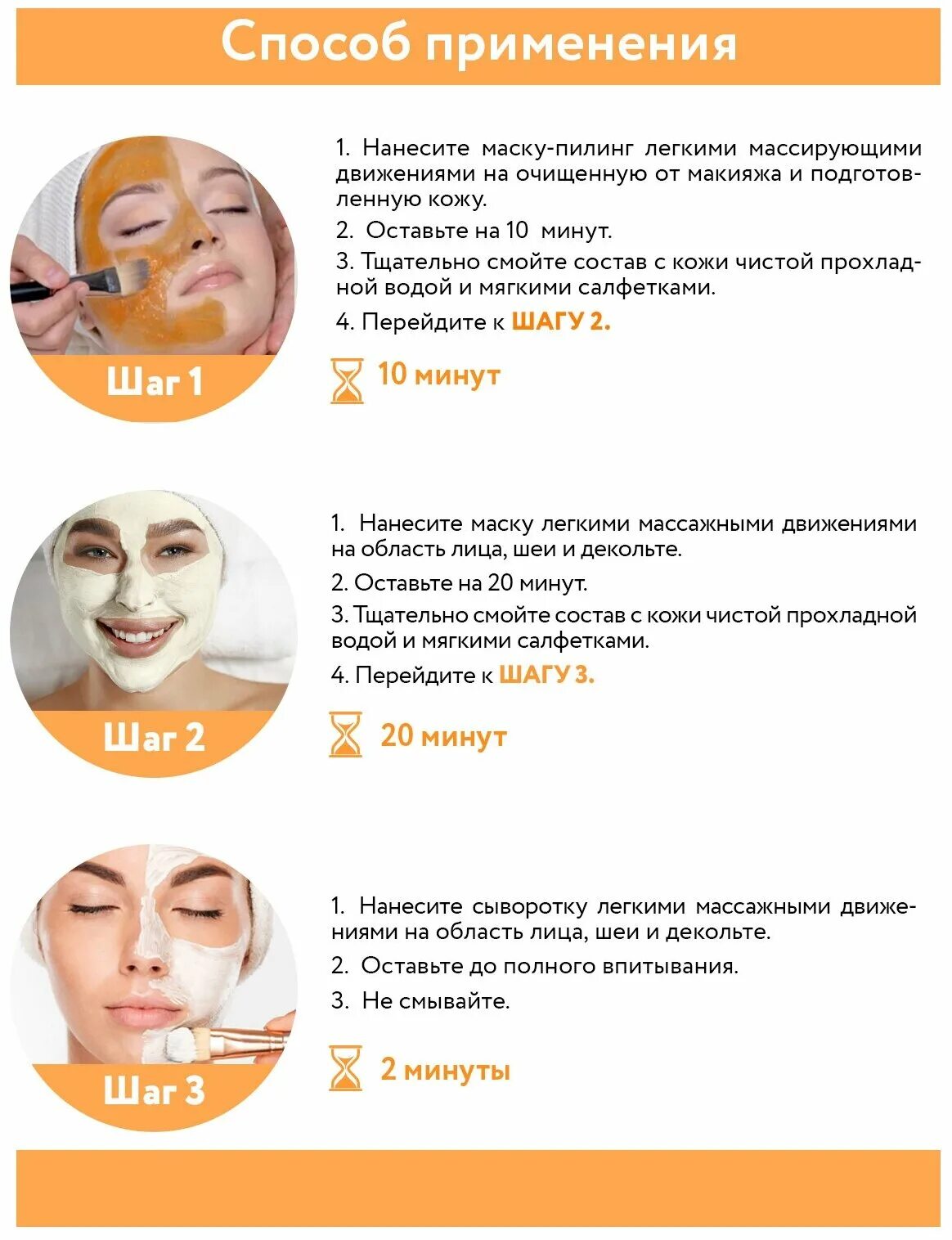 Способ применения

Шаг 1

1. Нанесите маску-пилинг легкими массирующими движениями на очищенную от макияжа и подготовленную кожу.

2. Оставьте на 10 минут.

3. Тщательно смойте состав с кожи чистой прохладной водой и мягкими салфетками.

4. Перейдите к ШАГУ 2.

10 минут

Шаг 2

1. Нанесите маску легкими массажными движениями на область лица, шеи и декольте.

2. Оставьте на 20 минут.

3. Тщательно смойте состав с кожи чистой прохладной водой и мягкими салфетками.

4. Перейдите к ШАГУ 3.

20 минут

Шаг 3

1. Нанесите сыворотку легкими массажными движениями на область лица, шеи и декольте.

2. Оставьте до полного впитывания.

3. Не смывайте.

2 минуты