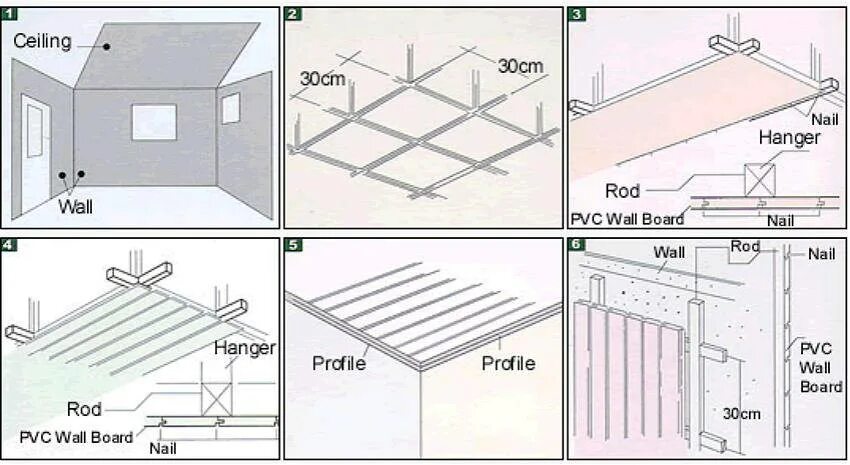 1
Ceiling
Wall

2
30cm
30cm

3
Nail
Hanger
Rod
PVC Wall Board
Nail

4
Hanger
Rod
PVC Wall Board
Nail

5
Profile
Profile

6
Wall
Rod
Nail
PVC Wall Board
30cm