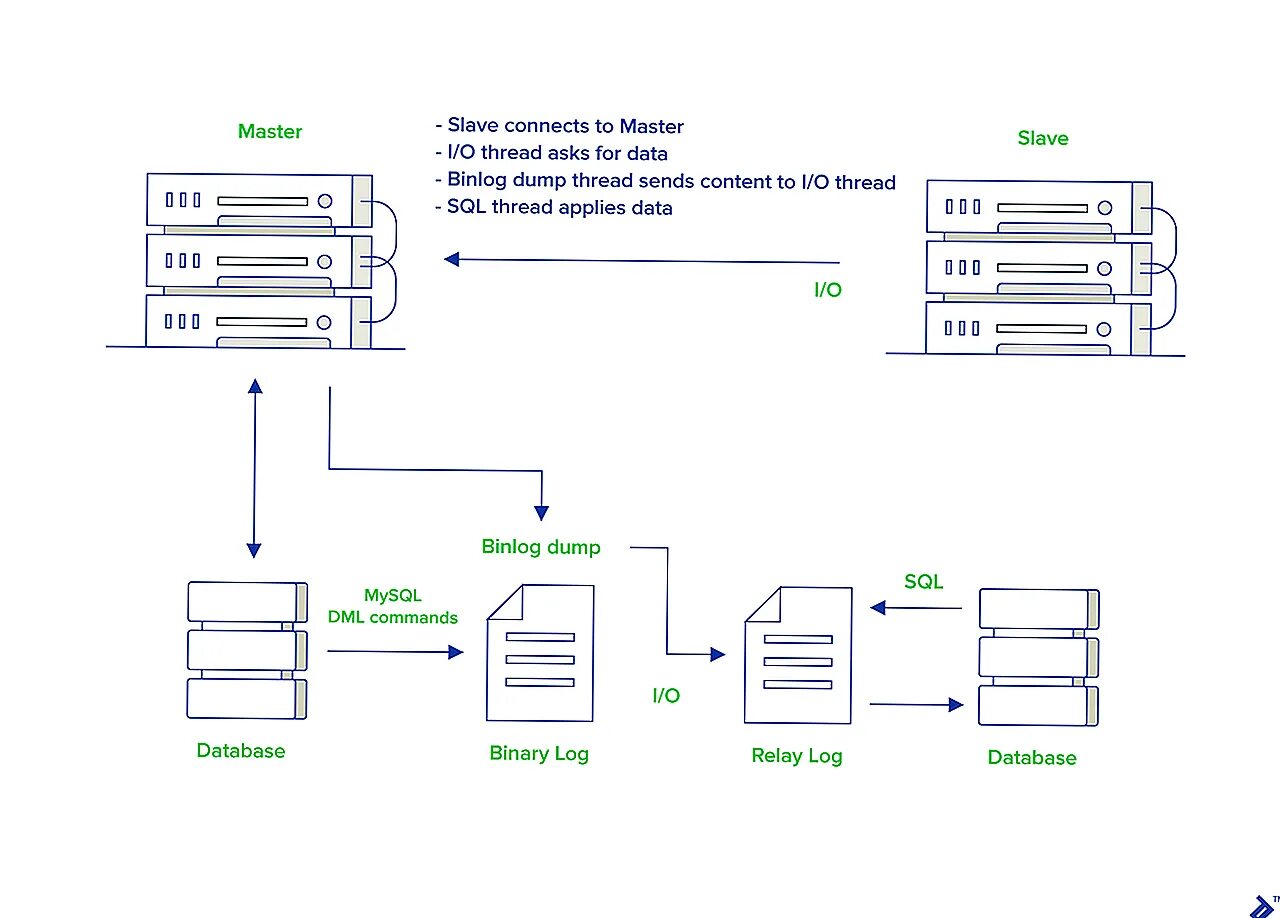 Master

- Slave connects to Master
- I/O thread asks for data
- Binlog dump thread sends content to I/O thread
- SQL thread applies data

Slave

I/O

Binlog dump

MySQL DML commands

SQL

I/O

Database

Binary Log

Relay Log

Database