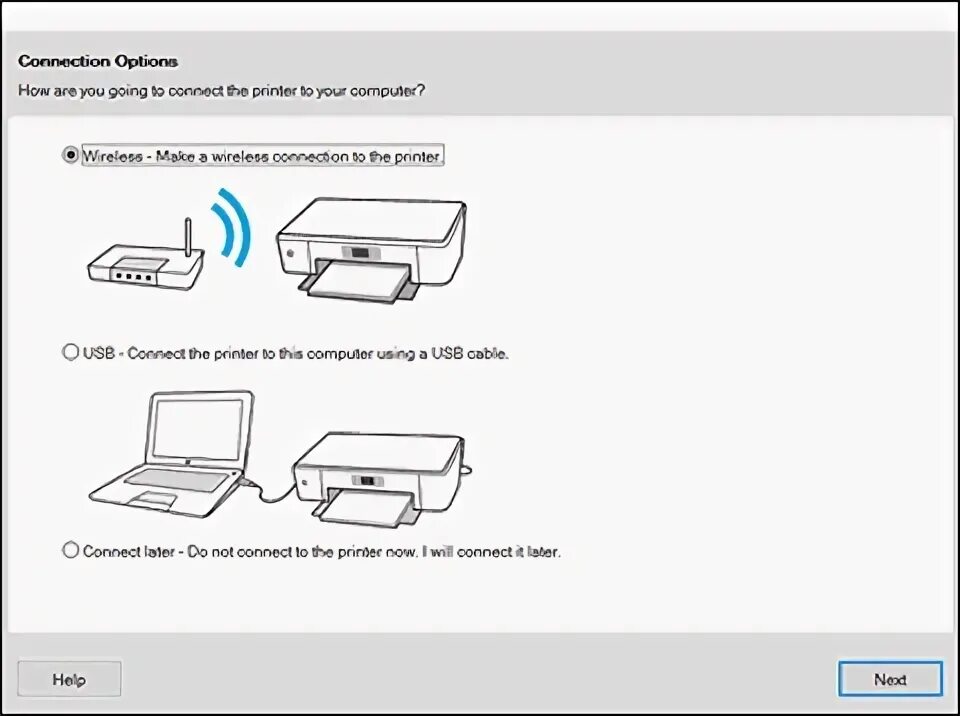 Connection Options
How are you going to connect the printer to your computer?

Wireless - Make a wireless connection to the printer.

USB - Connect the printer to this computer using a USB cable.

Connect later - Do not connect to the printer now. I will connect it later.

Help

Next