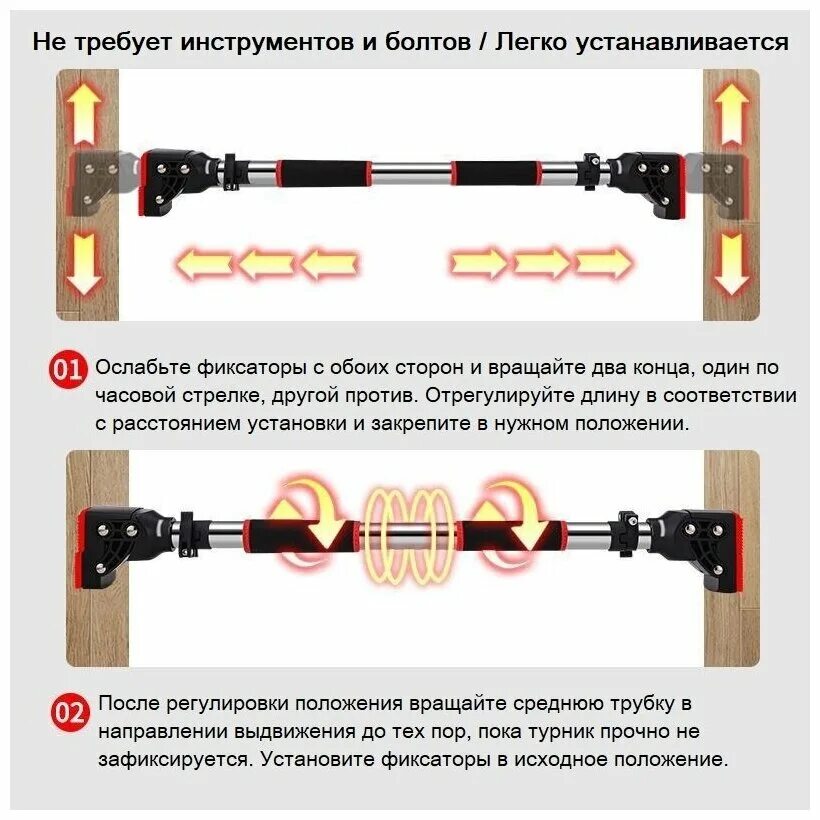 Не требует инструментов и болтов / Легко устанавливается

01 Ослабьте фиксаторы с обоих сторон и вращайте два конца, один по часовой стрелке, другой против. Отрегулируйте длину в соответствии с расстоянием установки и закрепите в нужном положении.

02 После регулировки положения вращайте среднюю трубку в направлении выдвижения до тех пор, пока турник прочно не зафиксируется. Установите фиксаторы в исходное положение.