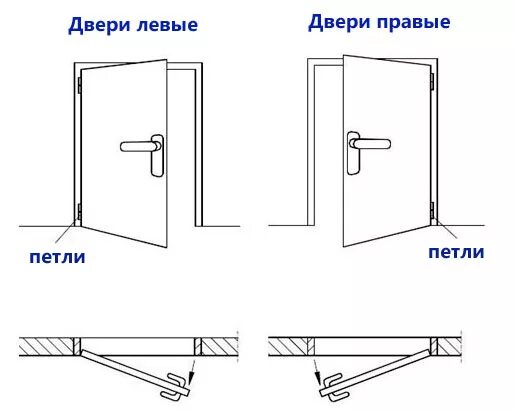 Двери левые

Двери правые

петли

петли