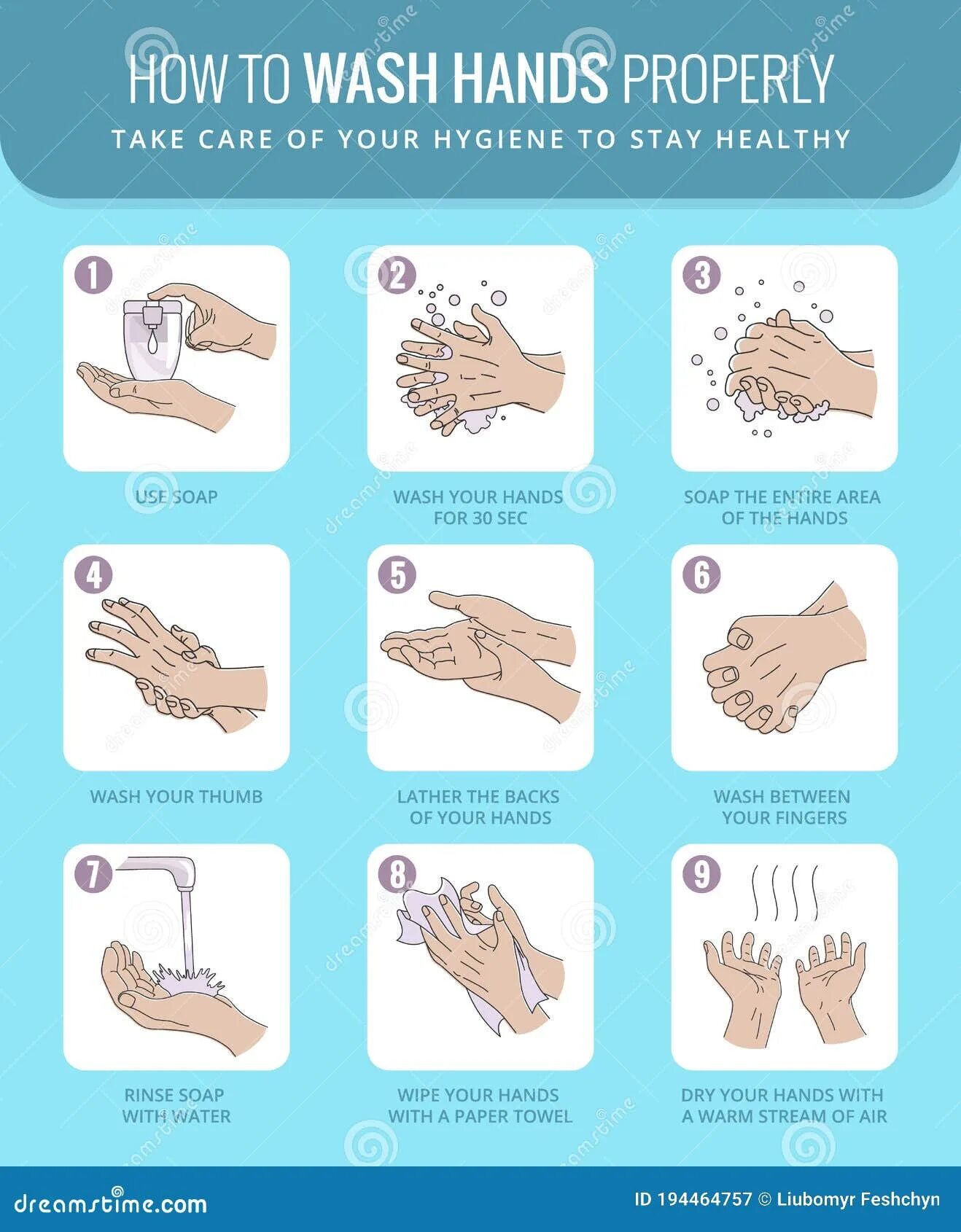 HOW TO WASH HANDS PROPERLY

TAKE CARE OF YOUR HYGIENE TO STAY HEALTHY

1

USE SOAP

2

WASH YOUR HANDS FOR 30 SEC

3

SOAP THE ENTIRE AREA OF THE HANDS

4

WASH YOUR THUMB

5

LATHER THE BACKS OF YOUR HANDS

6

WASH BETWEEN YOUR FINGERS

7

RINSE SOAP WITH WATER

8

WIPE YOUR HANDS WITH A PAPER TOWEL

9

DRY YOUR HANDS WITH A WARM STREAM OF AIR

dreamstime.com

ID 194464757 © Liubomyr Feshchyn