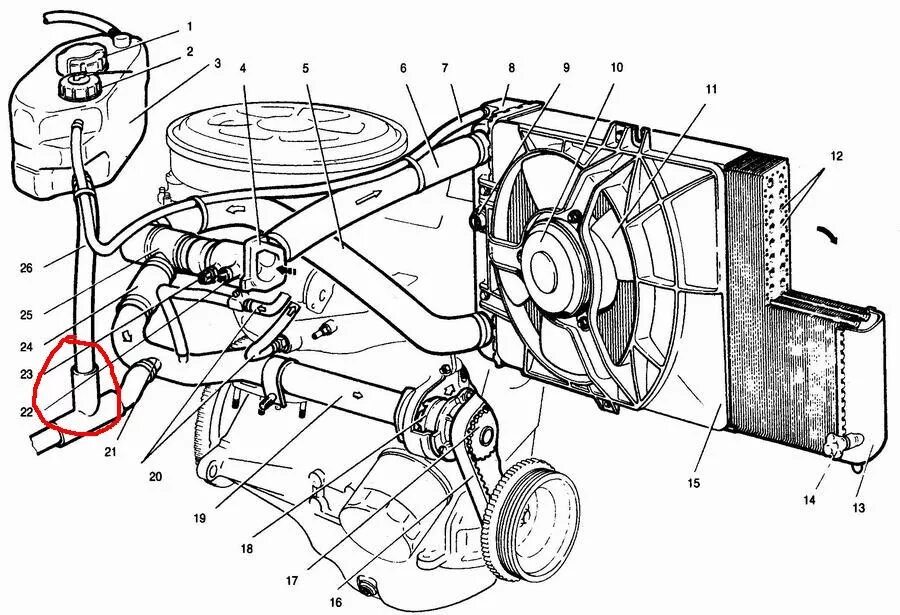 1
2
3
4
5
6
7
8
9
10
11
12
26
25
24
23
22
21
20
19
18
17
16
15
14
13