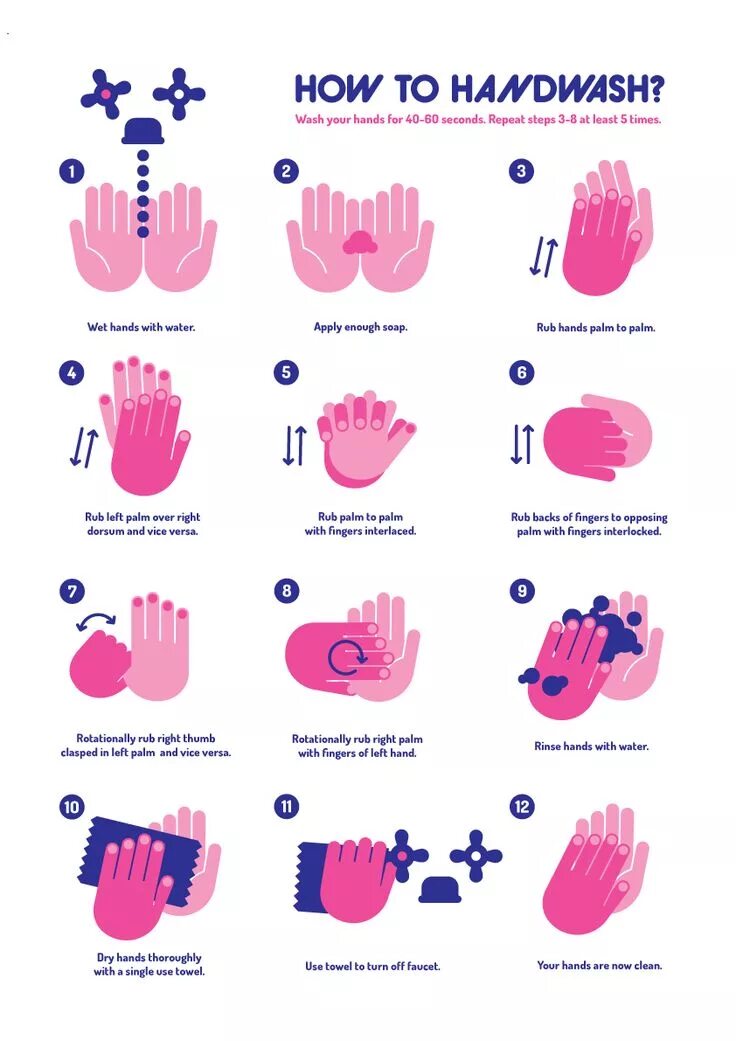 HOW TO HANDWASH?

Wash your hands for 40-60 seconds. Repeat steps 3-8 at least 5 times.

1
Wet hands with water.

2
Apply enough soap.

3
Rub hands palm to palm.

4
Rub left palm over right dorsum and vice versa.

5
Rub palm to palm with fingers interlaced.

6
Rub backs of fingers to opposing palm with fingers interlocked.

7
Rotationally rub right thumb clasped in left palm and vice versa.

8
Rotationally rub right palm with fingers of left hand.

9
Rinse hands with water.

10
Dry hands thoroughly with a single use towel.

11
Use towel to turn off faucet.

12
Your hands are now clean.