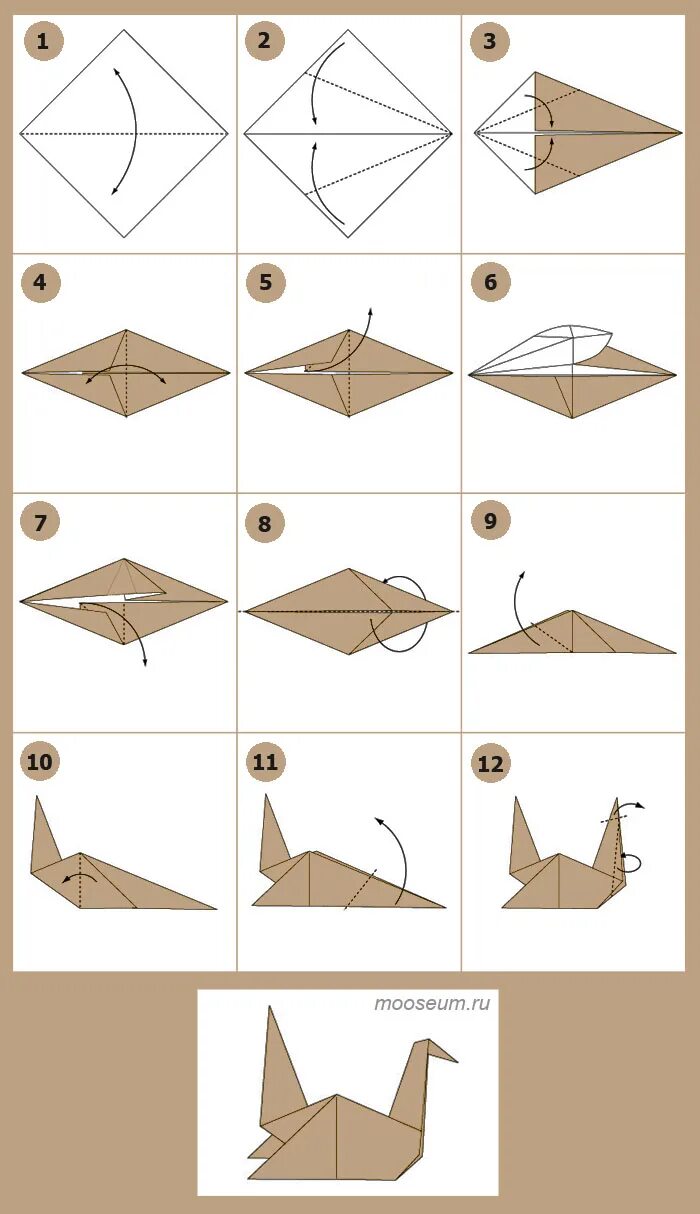 1
2
3
4
5
6
7
8
9
10
11
12
mooseum.ru