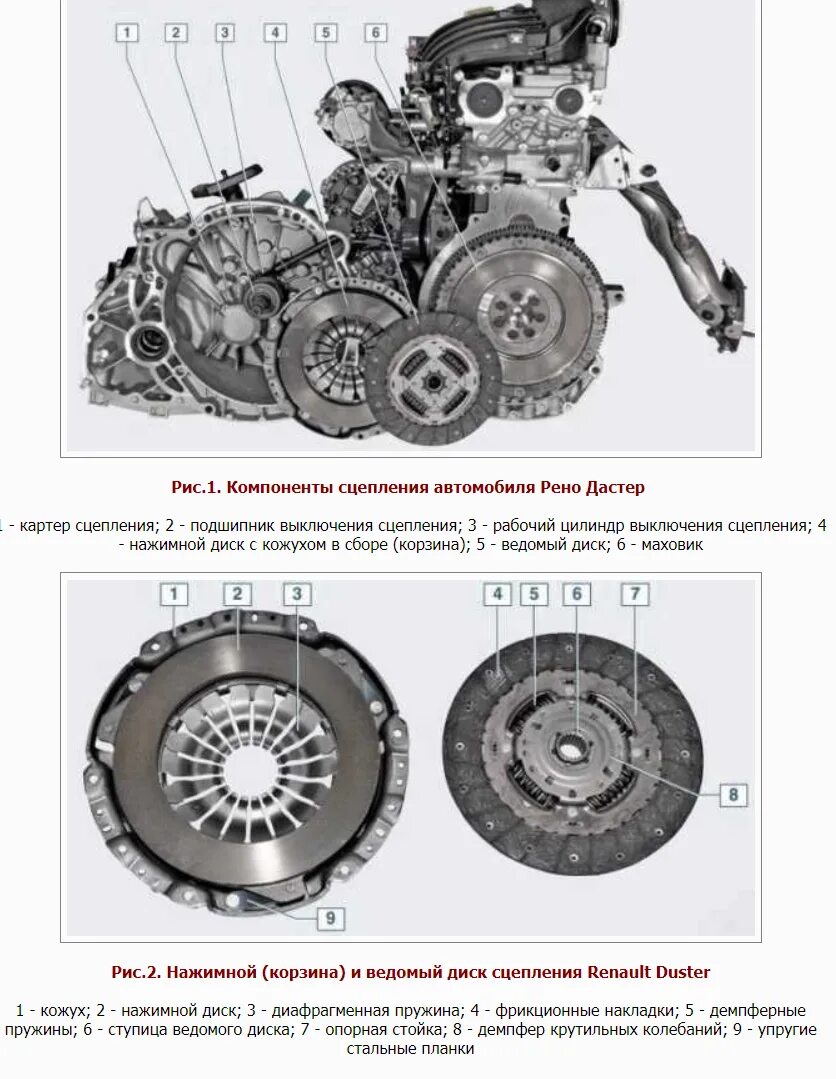 1 2 3 4 5 6

Рис.1. Компоненты сцепления автомобиля Рено Дастер

1 - картер сцепления; 2 - подшипник выключения сцепления; 3 - рабочий цилиндр выключения сцепления; 4 - нажимной диск с кожухом в сборе (корзина); 5 - ведомый диск; 6 - маховик

1 2 3 4 5 6 7 8 9

Рис.2. Нажимной (корзина) и ведомый диск сцепления Renault Duster

1 - кожух; 2 - нажимной диск; 3 - диафрагменная пружина; 4 - фрикционные накладки; 5 - демпферные пружины; 6 - ступица ведомого диска; 7 - опорная стойка; 8 - демпфер крутильных колебаний; 9 - упругие стальные планки