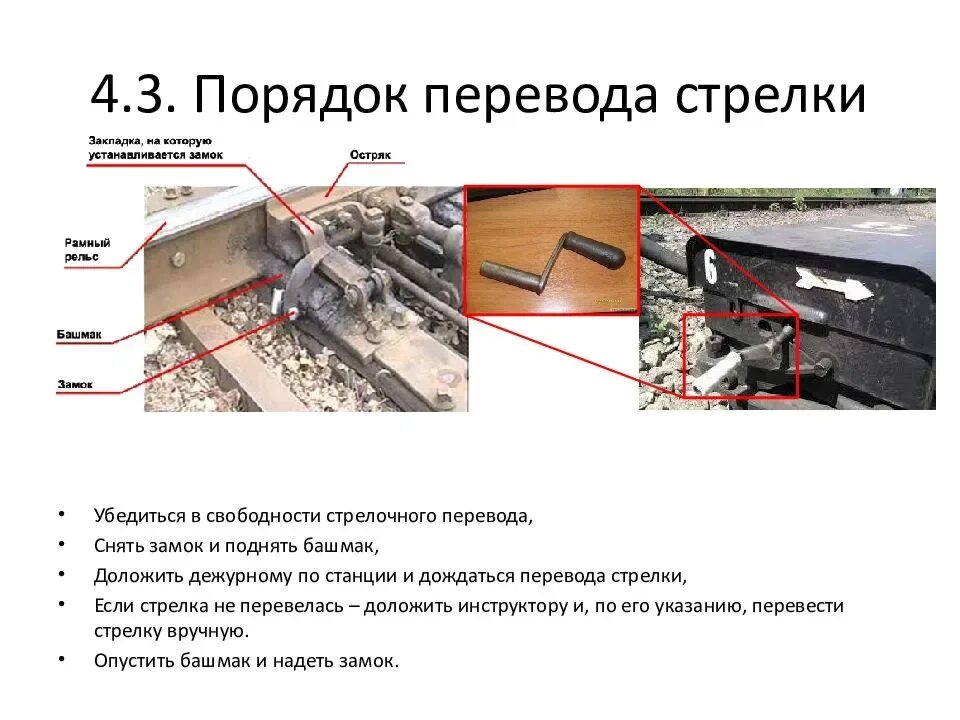 4.3. Порядок перевода стрелки

Закладка, на которую устанавливается замок

Остряк

Рамный рельс

Башмак

Замок

6

• Убедиться в свободности стрелочного перевода,
• Снять замок и поднять башмак,
• Доложить дежурному по станции и дождаться перевода стрелки,
• Если стрелка не перевелась – доложить инструктору и, по его указанию, перевести стрелку вручную.
• Опустить башмак и надеть замок.