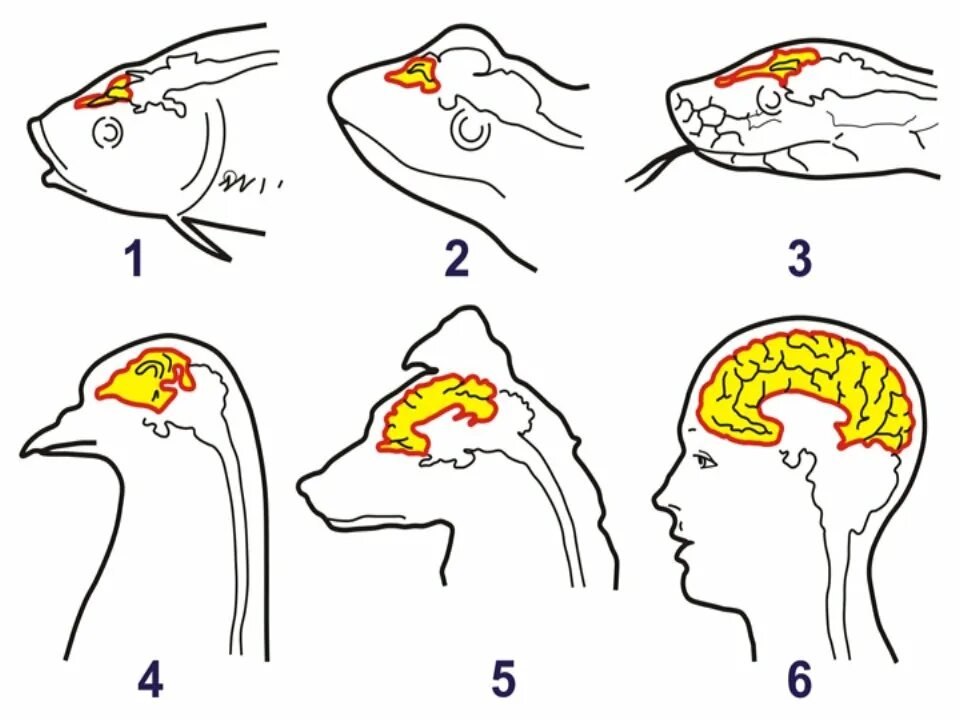 1
2
3
4
5
6