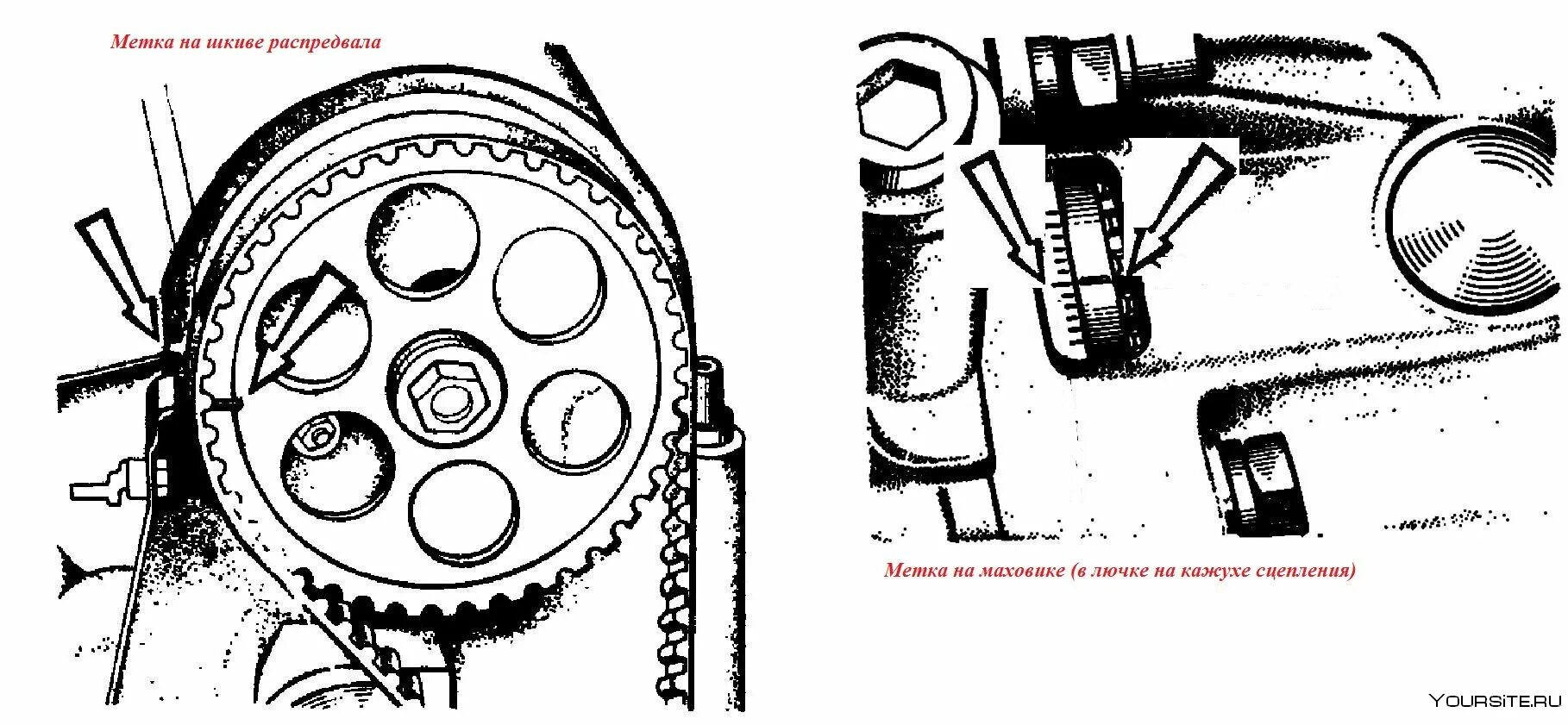 Метка на шкиве распредвала

Метка на маховике (в лючке на кажухе сцепления)

YOURSITE.RU