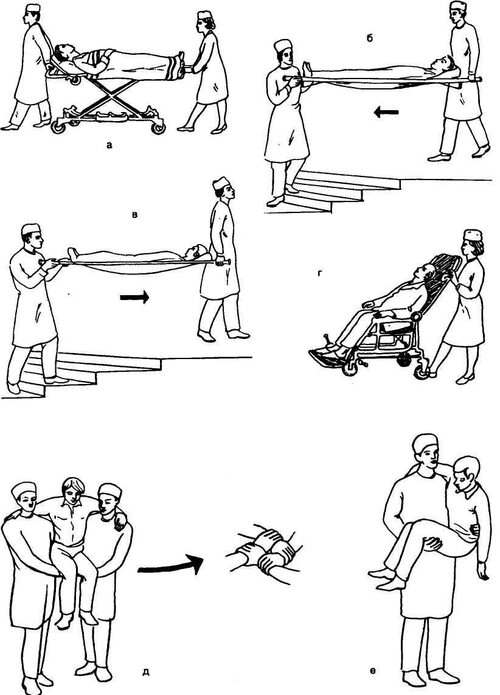 а

б

в

г

д

е