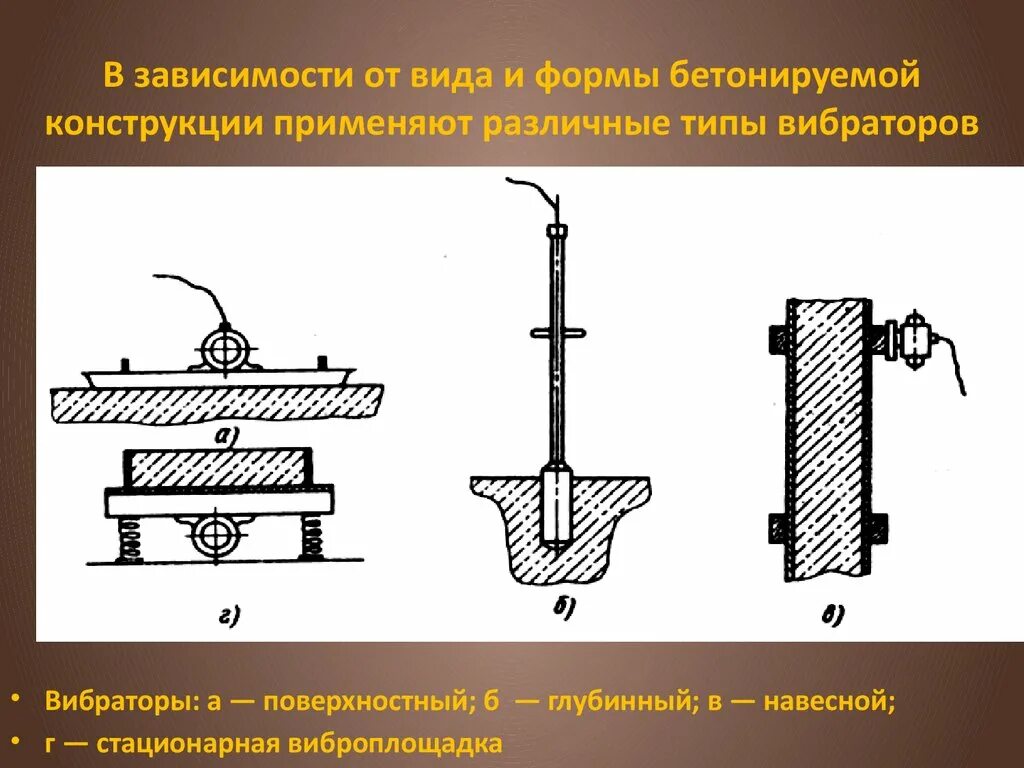 В зависимости от вида и формы бетонируемой конструкции применяют различные типы вибраторов

а)

г)

б)

в)

• Вибраторы: а — поверхностный; б — глубинный; в — навесной;
• г — стационарная виброплощадка