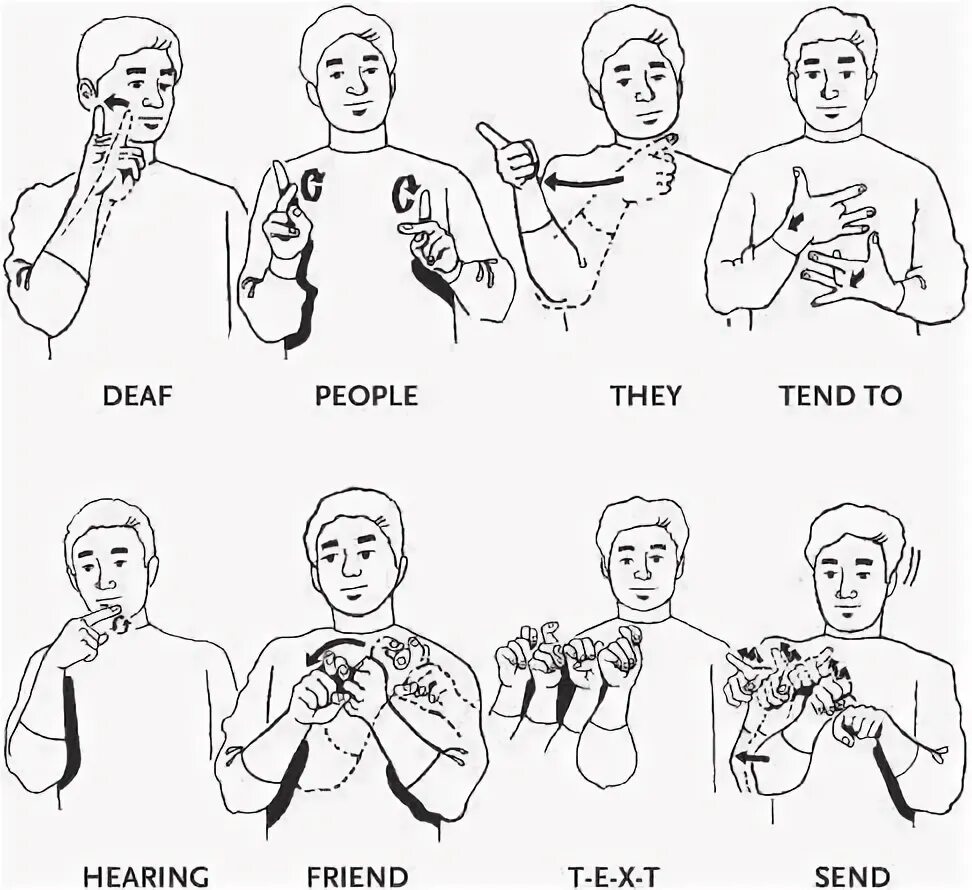 DEAF PEOPLE THEY TEND TO

HEARING FRIEND T-E-X-T SEND