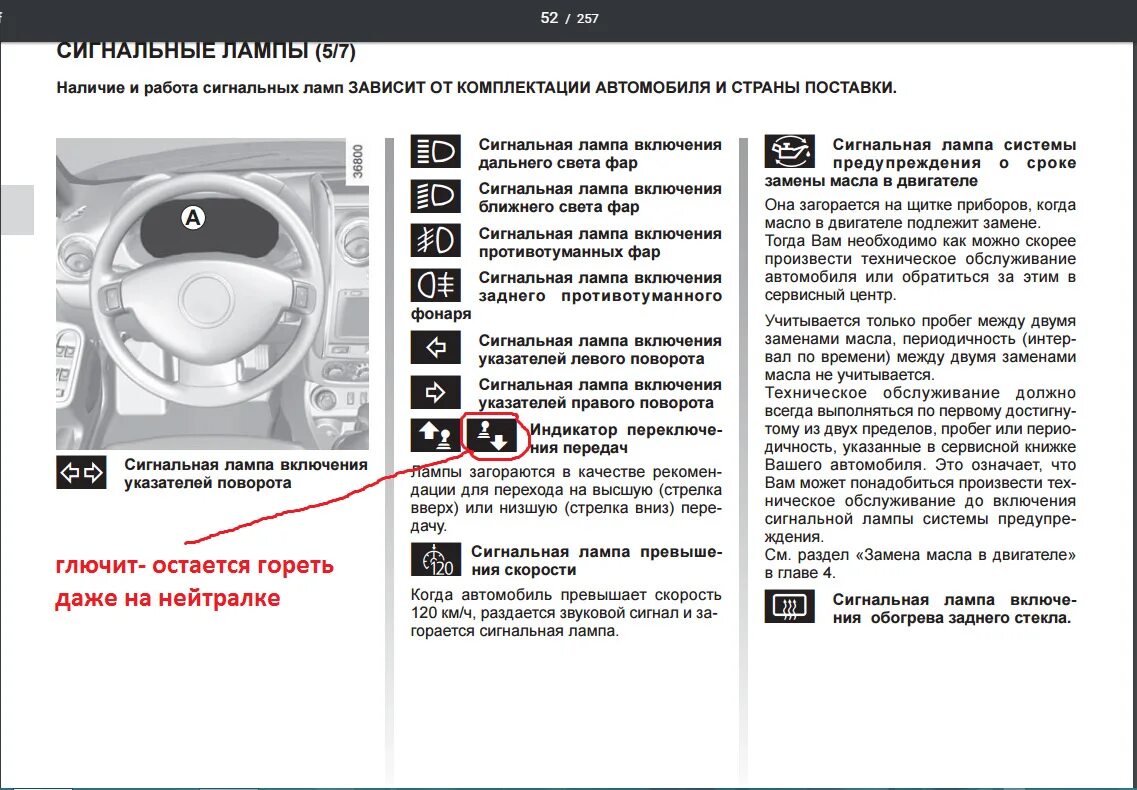 52 / 257

СИГНАЛЬНЫЕ ЛАМПЫ (5/7)

Наличие и работа сигнальных ламп ЗАВИСИТ ОТ КОМПЛЕКТАЦИИ АВТОМОБИЛЯ И СТРАНЫ ПОСТАВКИ.

36800

A

Сигнальная лампа включения указателей поворота

глючит- остается гореть даже на нейтралке

Сигнальная лампа включения дальнего света фар

Сигнальная лампа включения ближнего света фар

Сигнальная лампа включения противотуманных фар

Сигнальная лампа включения заднего противотуманного фонаря

Сигнальная лампа включения указателей левого поворота

Сигнальная лампа включения указателей правого поворота

Индикатор переключения передач

Лампы загораются в качестве рекомендации для перехода на высшую (стрелка вверх) или низшую (стрелка вниз) передачу.

120

Сигнальная лампа превышения скорости

Когда автомобиль превышает скорость 120 км/ч, раздается звуковой сигнал и загорается сигнальная лампа.

Сигнальная лампа системы предупреждения о сроке замены масла в двигателе

Она загорается на щитке приборов, когда масло в двигателе подлежит замене.
Тогда Вам необходимо как можно скорее произвести техническое обслуживание автомобиля или обратиться за этим в сервисный центр.

Учитывается только пробег между двумя заменами масла, периодичность (интервал по времени) между двумя заменами масла не учитывается.
Техническое обслуживание должно всегда выполняться по первому достигнутому из двух пределов, пробег или периодичность, указанные в сервисной книжке Вашего автомобиля. Это означает, что Вам может понадобиться произвести техническое обслуживание до включения сигнальной лампы системы предупреждения.
См. раздел «Замена масла в двигателе» в главе 4.

Сигнальная лампа включения обогрева заднего стекла.