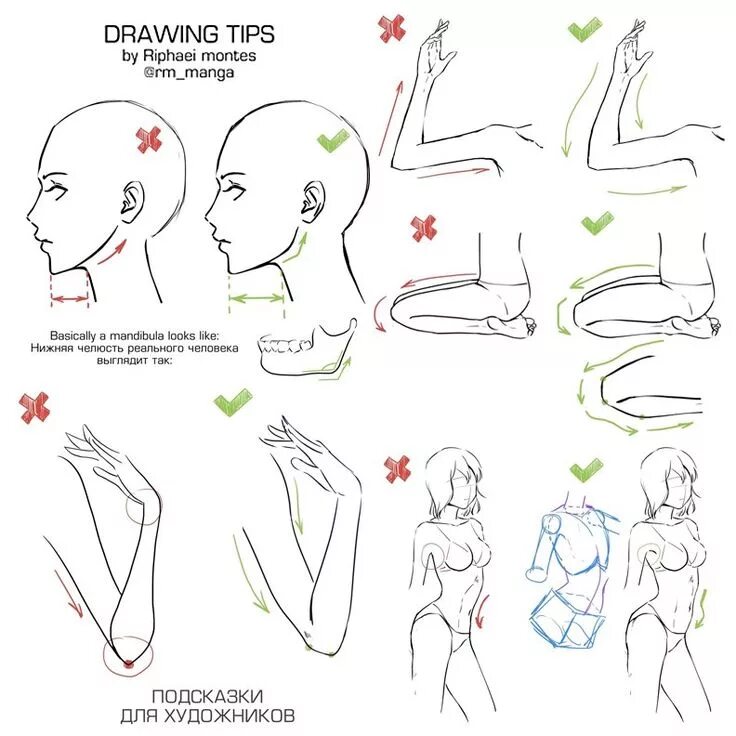 DRAWING TIPS
by Riphaei montes
@rm_manga

Basically a mandibula looks like:
Нижняя челюсть реального человека выглядит так:

ПОДСКАЗКИ
ДЛЯ ХУДОЖНИКОВ